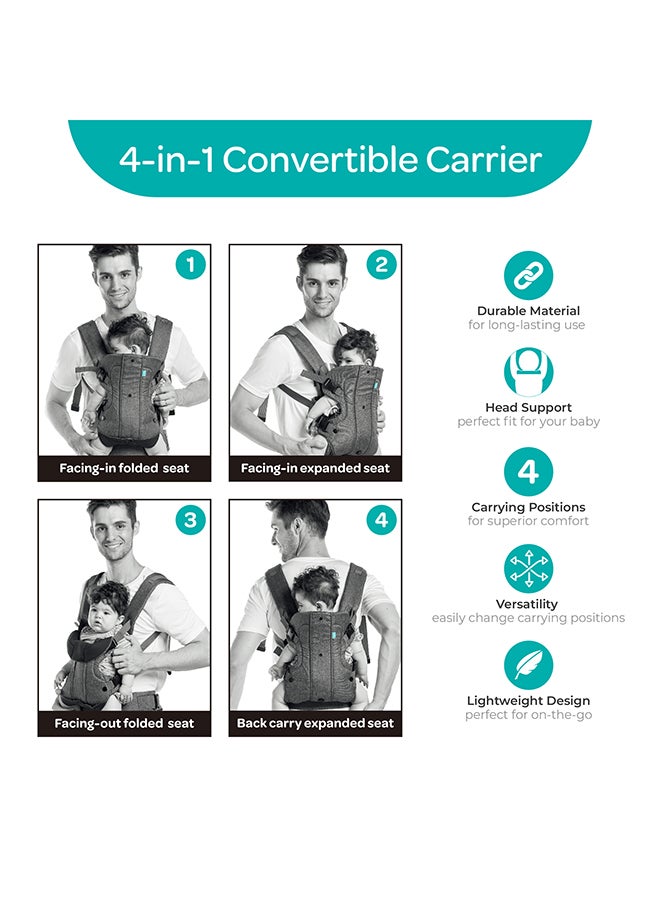 4-in-1 Convertible Carrier

1
Facing-in folded seat

2
Facing-in expanded seat

3
Facing-out folded seat

4
Back carry expanded seat

Durable Material
for long-lasting use

Head Support
perfect fit for your baby

4
Carrying Positions
for superior comfort

Versatility
easily change carrying positions

Lightweight Design
perfect for on-the-go