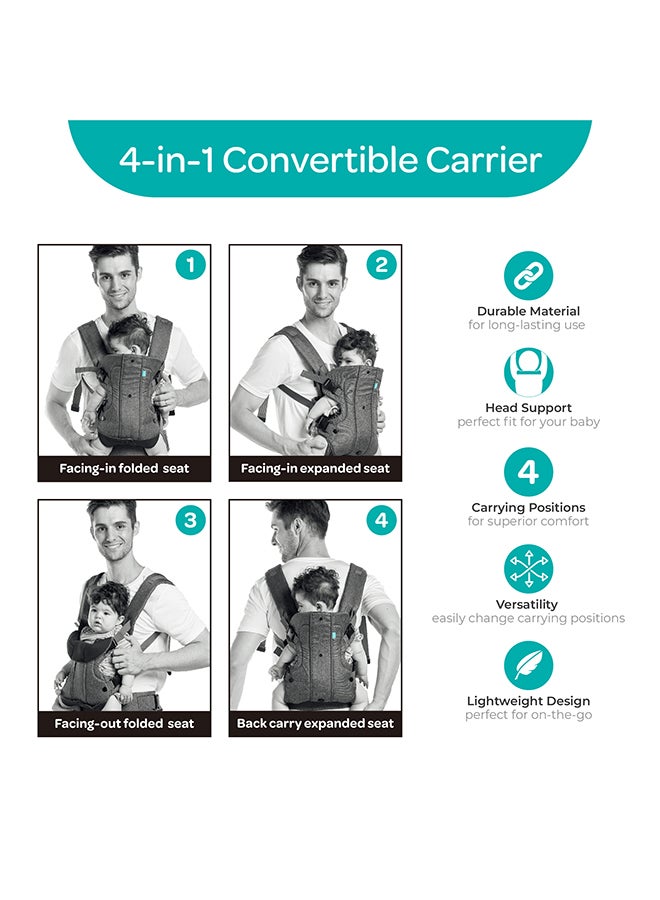 4-in-1 Convertible Carrier

1
Facing-in folded seat

2
Facing-in expanded seat

3
Facing-out folded seat

4
Back carry expanded seat

Durable Material
for long-lasting use

Head Support
perfect fit for your baby

4
Carrying Positions
for superior comfort

Versatility
easily change carrying positions

Lightweight Design
perfect for on-the-go