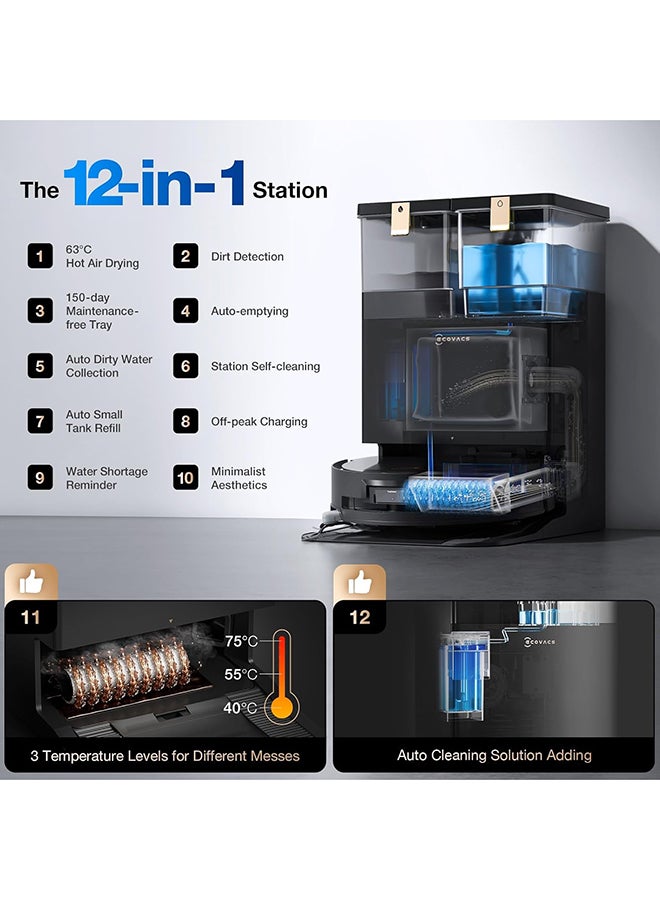 The 12-in-1 Station

1 63°C Hot Air Drying

2 Dirt Detection

3 150-day Maintenance-free Tray

4 Auto-emptying

5 Auto Dirty Water Collection

6 Station Self-cleaning

7 Auto Small Tank Refill

8 Off-peak Charging

9 Water Shortage Reminder

10 Minimalist Aesthetics

ECOVACS

11

75°C
55°C
40°C

3 Temperature Levels for Different Messes

12

ECOVACS

Auto Cleaning Solution Adding