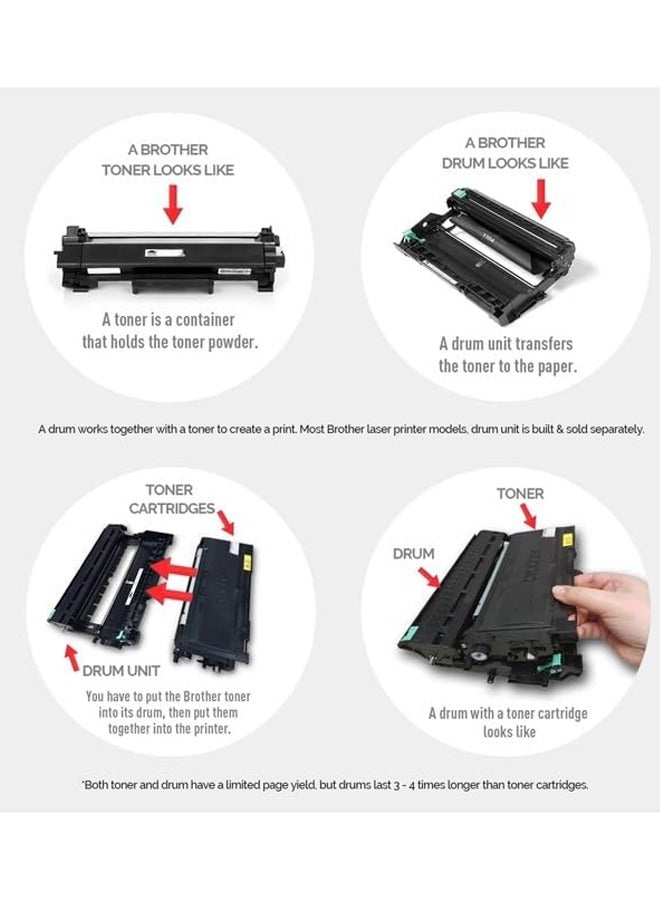 A BROTHER TONER LOOKS LIKE

A toner is a container that holds the toner powder.

A BROTHER DRUM LOOKS LIKE

A drum unit transfers the toner to the paper.

A drum works together with a toner to create a print. Most Brother laser printer models, drum unit is built & sold separately.

TONER CARTRIDGES

DRUM UNIT

You have to put the Brother toner into its drum, then put them together into the printer.

TONER

DRUM

A drum with a toner cartridge looks like

*Both toner and drum have a limited page yield, but drums last 3 - 4 times longer than toner cartridges.