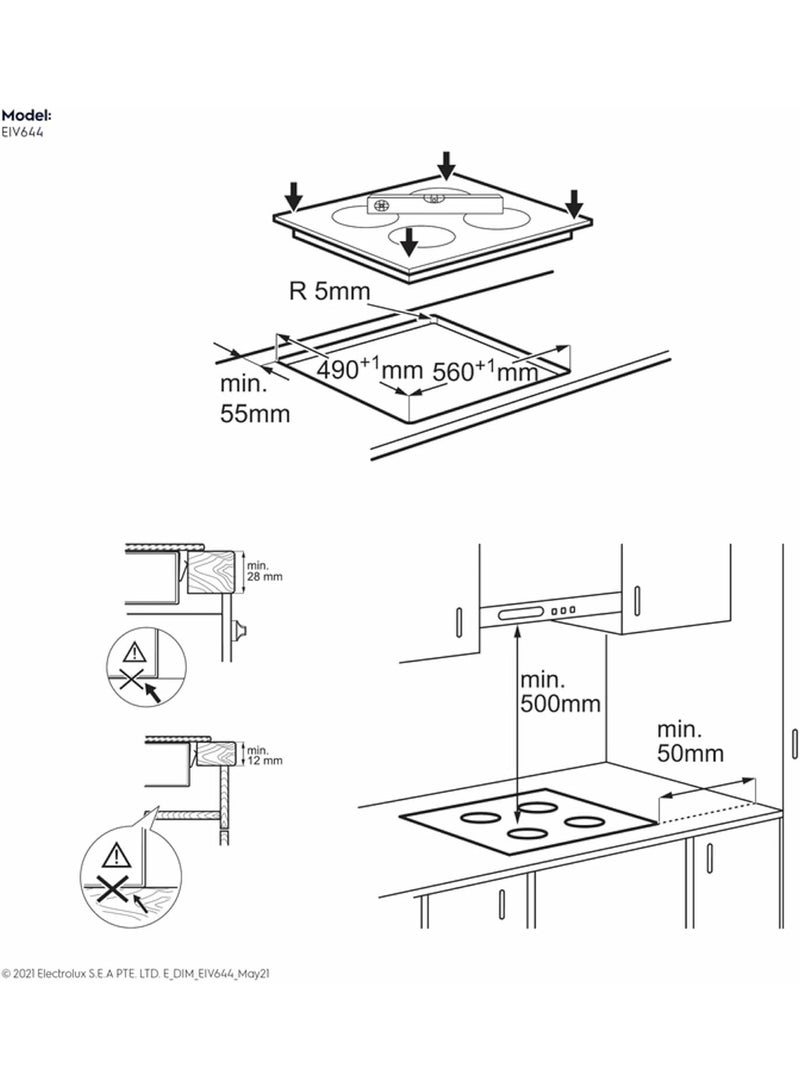 Model:
EIV644

R 5mm

min.
55mm

$490^{+1}$mm $560^{+1}$mm

min.
28 mm

min.
12 mm

min.
500mm

min.
50mm

© 2021 Electrolux S.E.A PTE. LTD. E_DIM_EIV644_May21