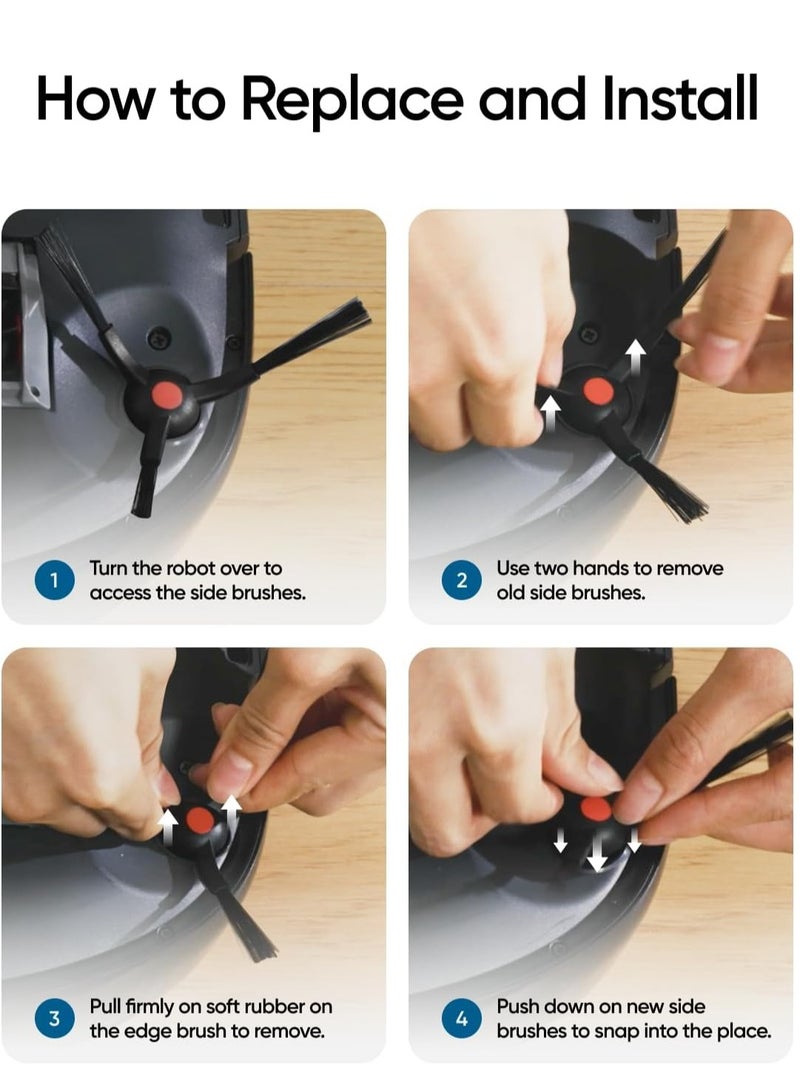 How to Replace and Install

1 Turn the robot over to access the side brushes.

2 Use two hands to remove old side brushes.

3 Pull firmly on soft rubber on the edge brush to remove.

4 Push down on new side brushes to snap into the place.