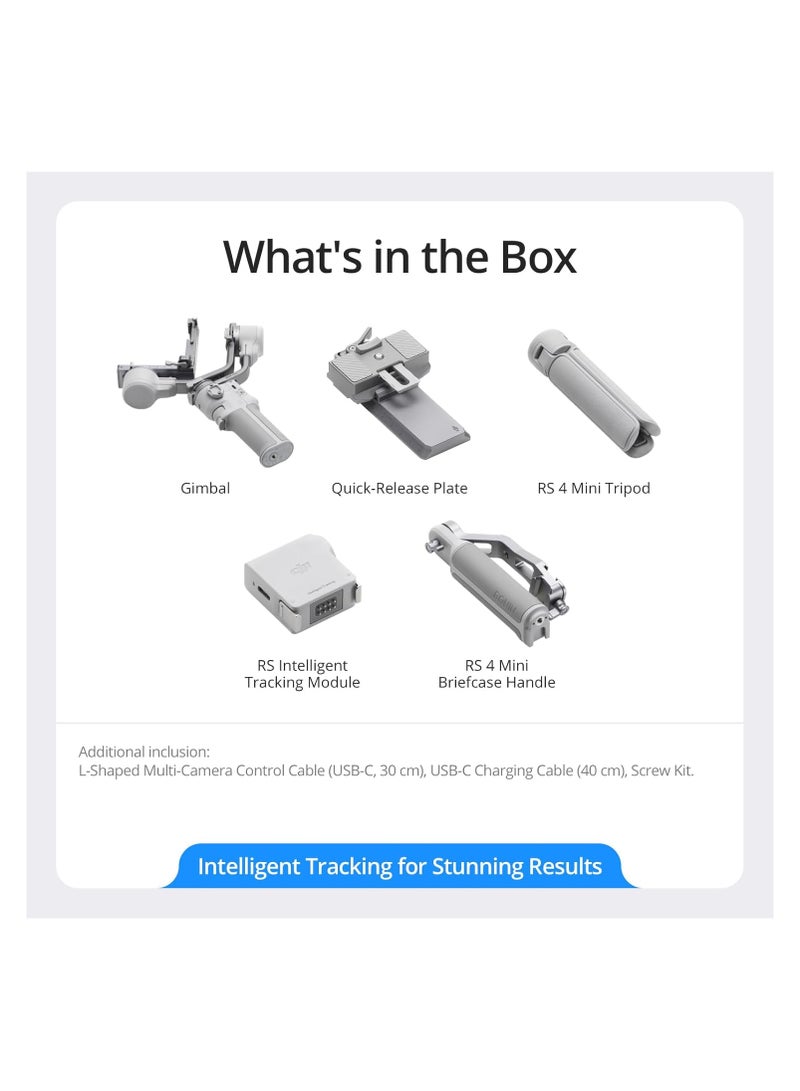 What's in the Box

Gimbal

Quick-Release Plate

RS 4 Mini Tripod

RS Intelligent Tracking Module

RS 4 Mini Briefcase Handle

Additional inclusion:
L-Shaped Multi-Camera Control Cable (USB-C, 30 cm), USB-C Charging Cable (40 cm), Screw Kit.

Intelligent Tracking for Stunning Results