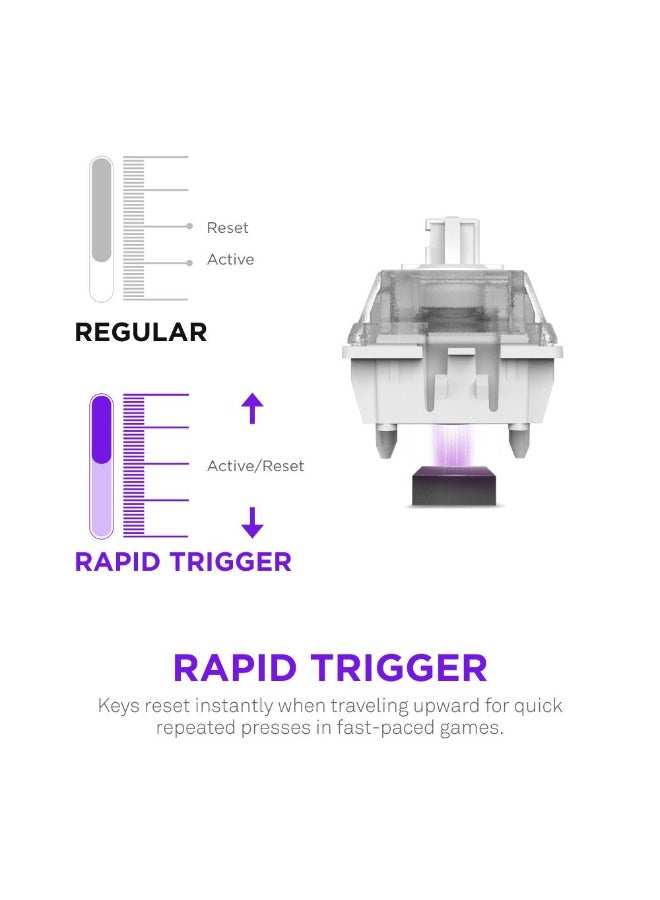 Reset
Active

REGULAR

Active/Reset

RAPID TRIGGER

RAPID TRIGGER

Keys reset instantly when traveling upward for quick repeated presses in fast-paced games.