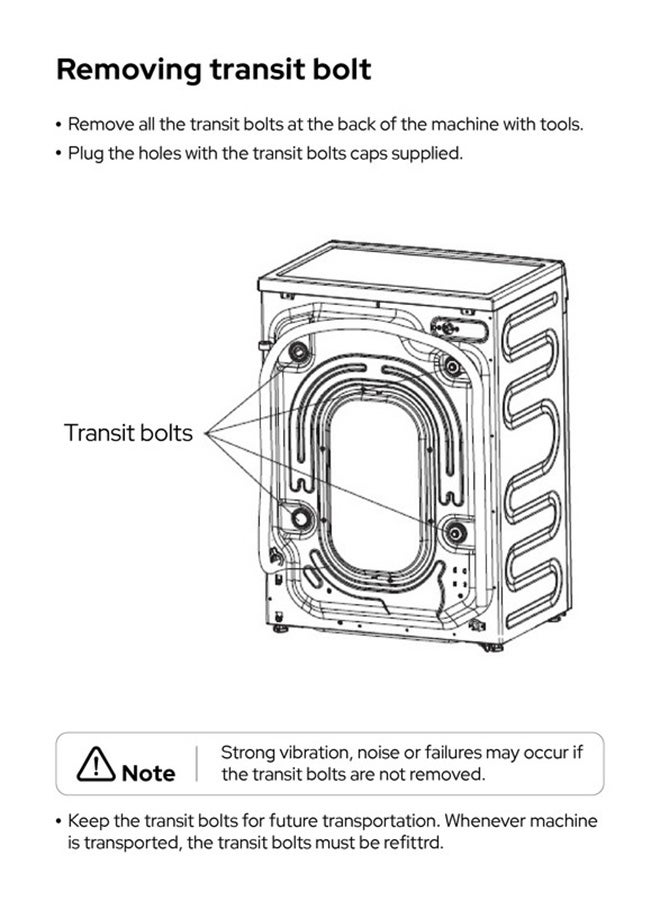 Removing transit bolt

• Remove all the transit bolts at the back of the machine with tools.
• Plug the holes with the transit bolts caps supplied.

Transit bolts

Note

Strong vibration, noise or failures may occur if the transit bolts are not removed.

• Keep the transit bolts for future transportation. Whenever machine is transported, the transit bolts must be refittrd.