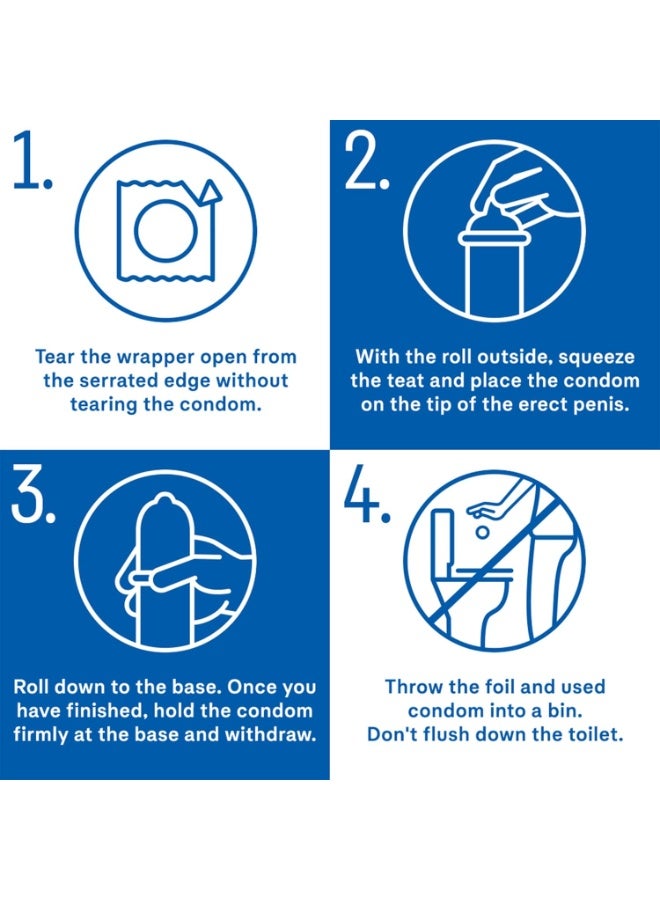 1.

Tear the wrapper open from the serrated edge without tearing the condom.

2.

With the roll outside, squeeze the teat and place the condom on the tip of the erect penis.

3.

Roll down to the base. Once you have finished, hold the condom firmly at the base and withdraw.

4.

Throw the foil and used condom into a bin. Don't flush down the toilet.