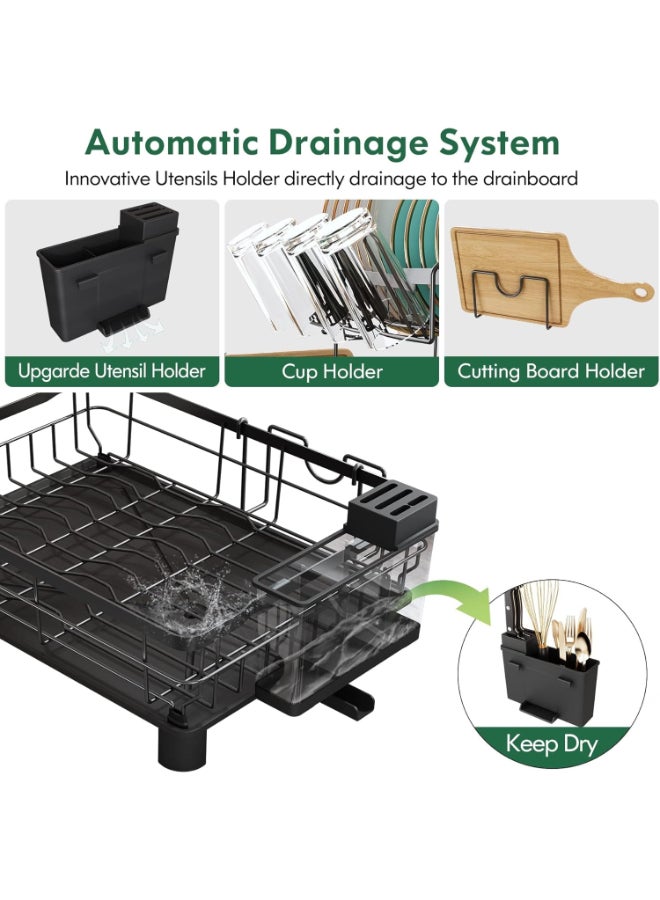 Automatic Drainage System

Innovative Utensils Holder directly drainage to the drainboard

Upgarde Utensil Holder

Cup Holder

Cutting Board Holder

Keep Dry