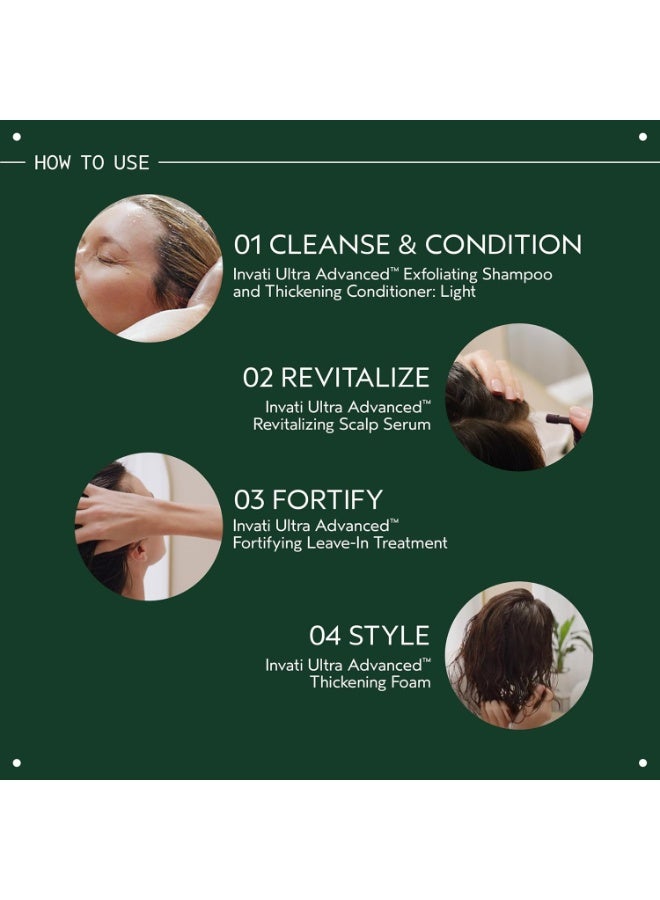 HOW TO USE

01 CLEANSE & CONDITION
Invati Ultra Advanced™ Exfoliating Shampoo and Thickening Conditioner: Light

02 REVITALIZE
Invati Ultra Advanced™ Revitalizing Scalp Serum

03 FORTIFY
Invati Ultra Advanced™ Fortifying Leave-In Treatment

04 STYLE
Invati Ultra Advanced™ Thickening Foam