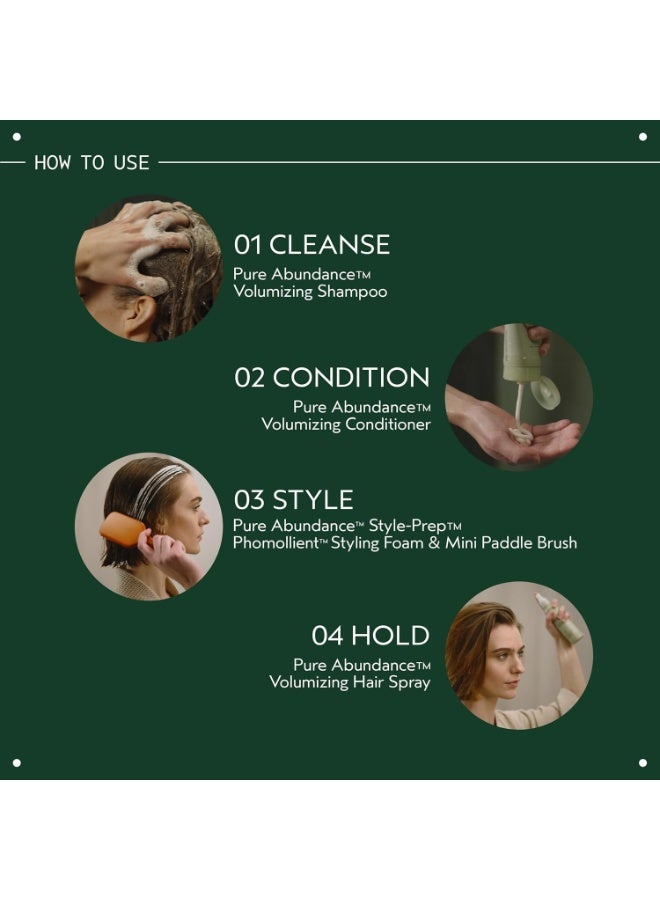 HOW TO USE

01 CLEANSE
Pure Abundance™ Volumizing Shampoo

02 CONDITION
Pure Abundance™ Volumizing Conditioner

03 STYLE
Pure Abundance™ Style-Prep™ Phomollient™ Styling Foam & Mini Paddle Brush

04 HOLD
Pure Abundance™ Volumizing Hair Spray