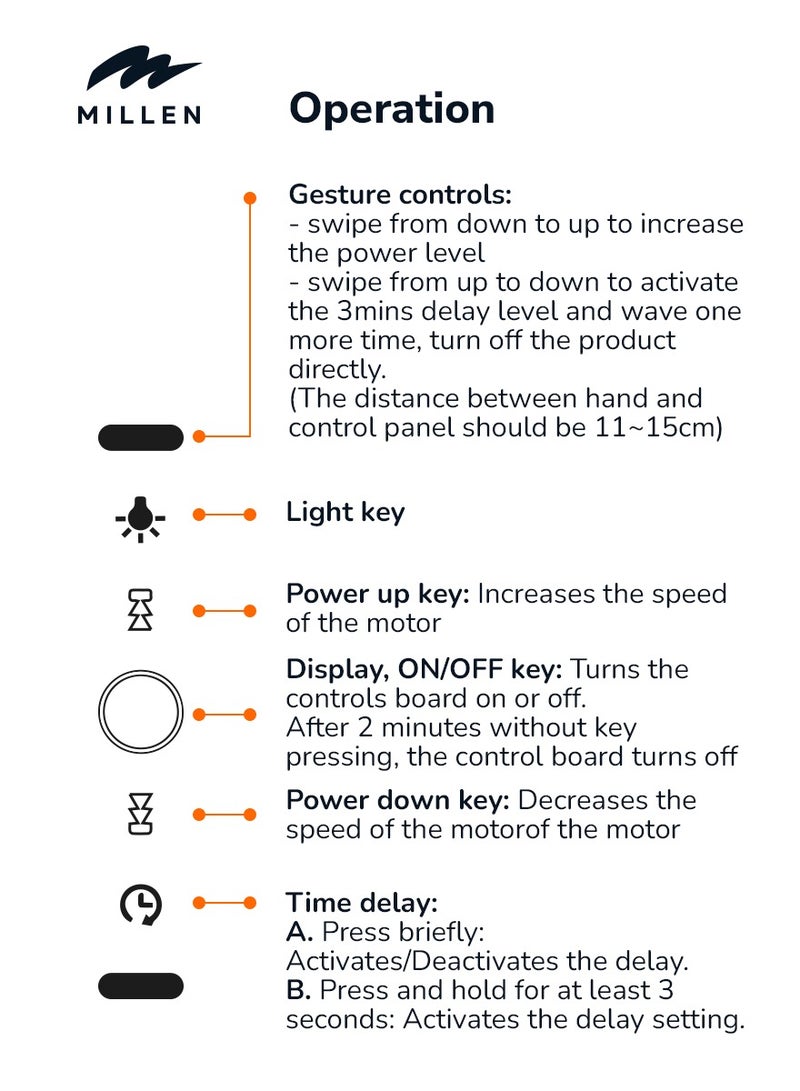 MILLEN

Operation

Gesture controls:
- swipe from down to up to increase the power level
- swipe from up to down to activate the 3mins delay level and wave one more time, turn off the product directly.
(The distance between hand and control panel should be 11~15cm)

Light key

Power up key: Increases the speed of the motor

Display, ON/OFF key: Turns the controls board on or off.
After 2 minutes without key pressing, the control board turns off

Power down key: Decreases the speed of the motorof the motor

Time delay:
A. Press briefly:
Activates/Deactivates the delay.
B. Press and hold for at least 3 seconds: Activates the delay setting.