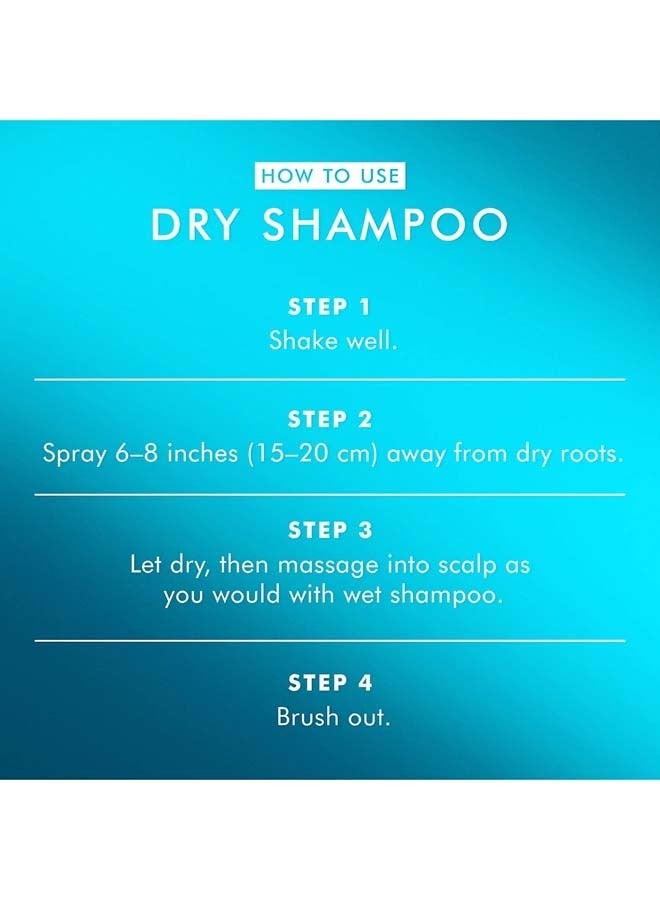 HOW TO USE

DRY SHAMPOO

STEP 1
Shake well.

STEP 2
Spray 6–8 inches (15–20 cm) away from dry roots.

STEP 3
Let dry, then massage into scalp as you would with wet shampoo.

STEP 4
Brush out.