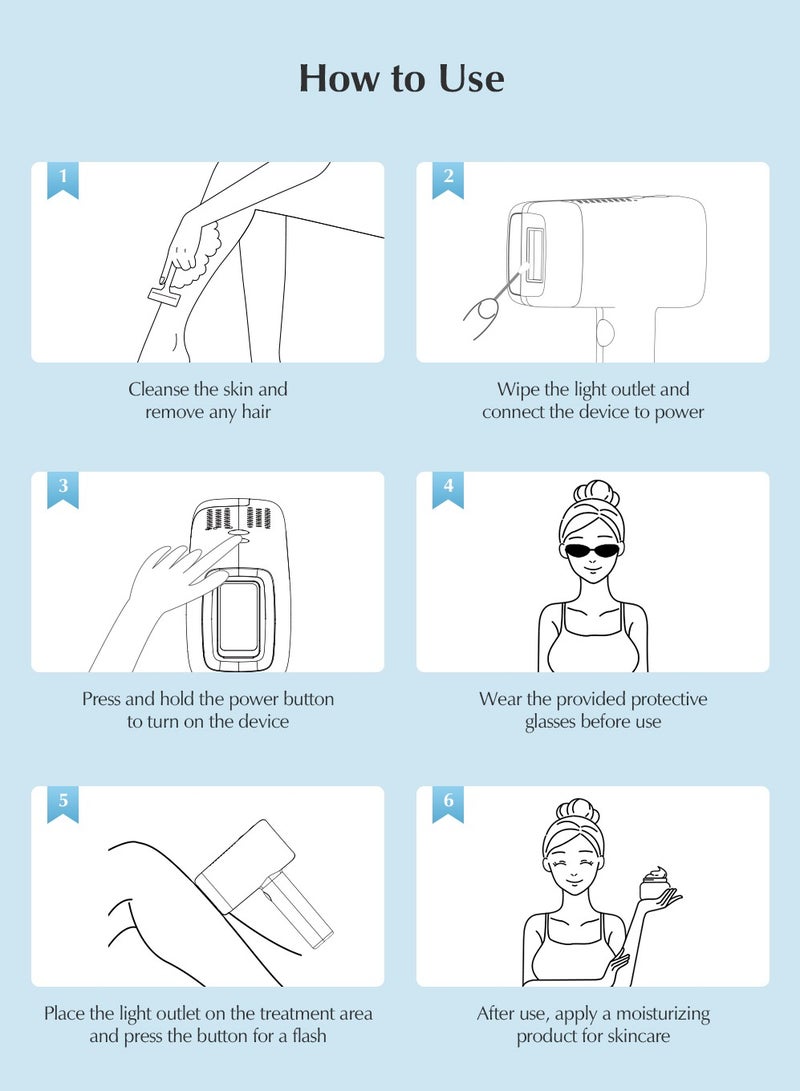 How to Use

1

Cleanse the skin and remove any hair

2

Wipe the light outlet and connect the device to power

3

Press and hold the power button to turn on the device

4

Wear the provided protective glasses before use

5

Place the light outlet on the treatment area and press the button for a flash

6

After use, apply a moisturizing product for skincare