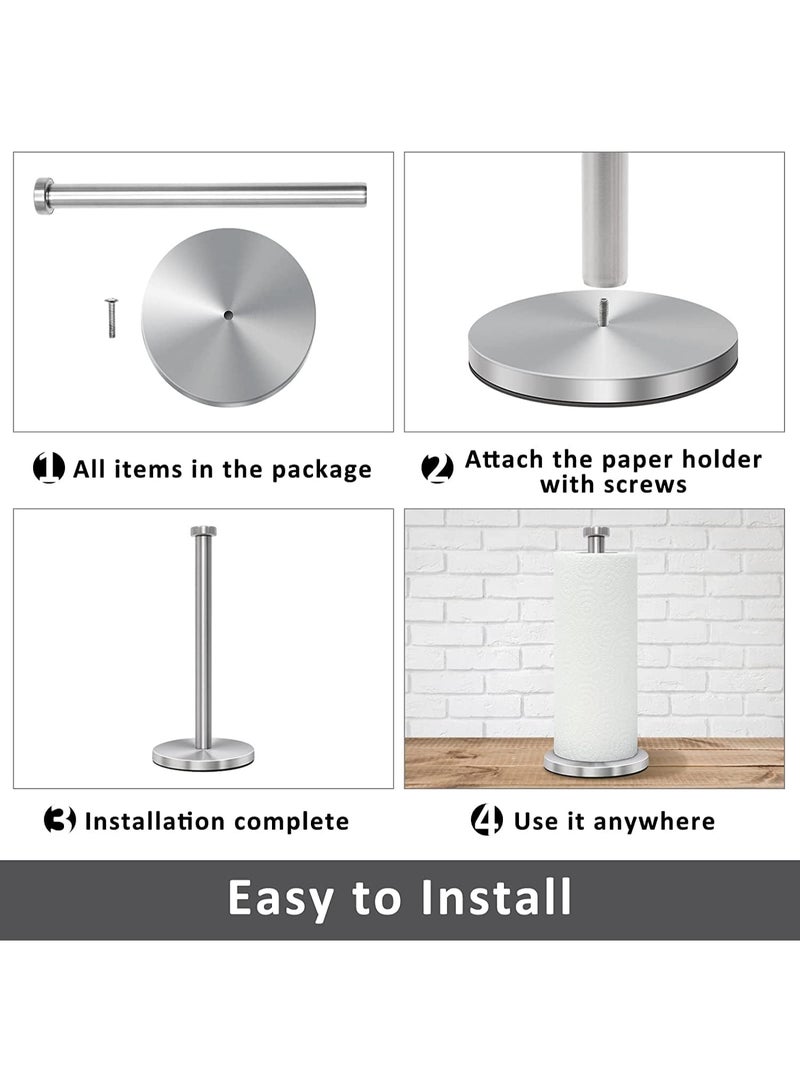 1 All items in the package

2 Attach the paper holder with screws

3 Installation complete

4 Use it anywhere

Easy to Install