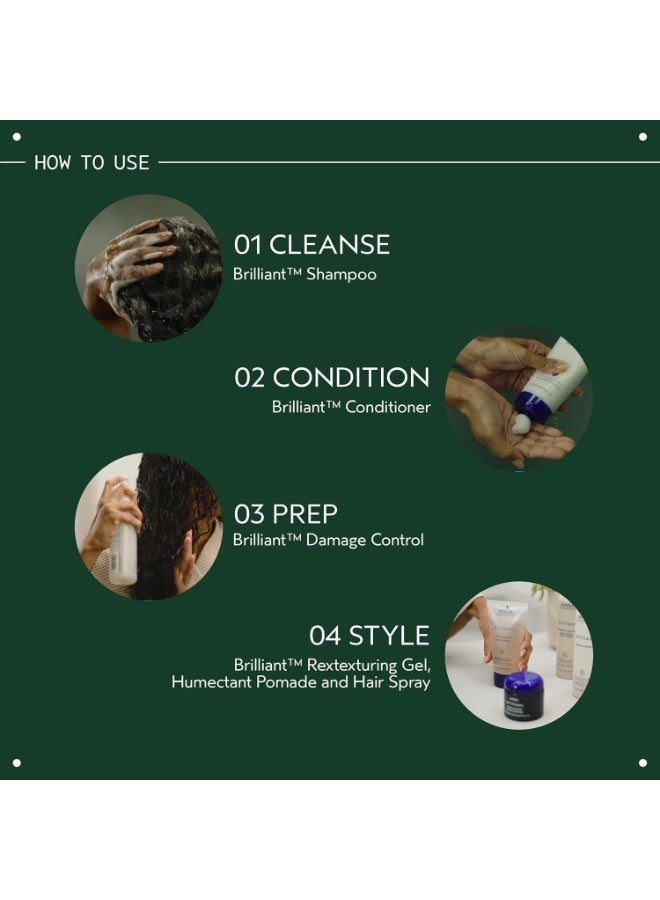 HOW TO USE

01 CLEANSE
Brilliant™ Shampoo

02 CONDITION
Brilliant™ Conditioner

03 PREP
Brilliant™ Damage Control

04 STYLE
Brilliant™ Rextexturing Gel, Humectant Pomade and Hair Spray