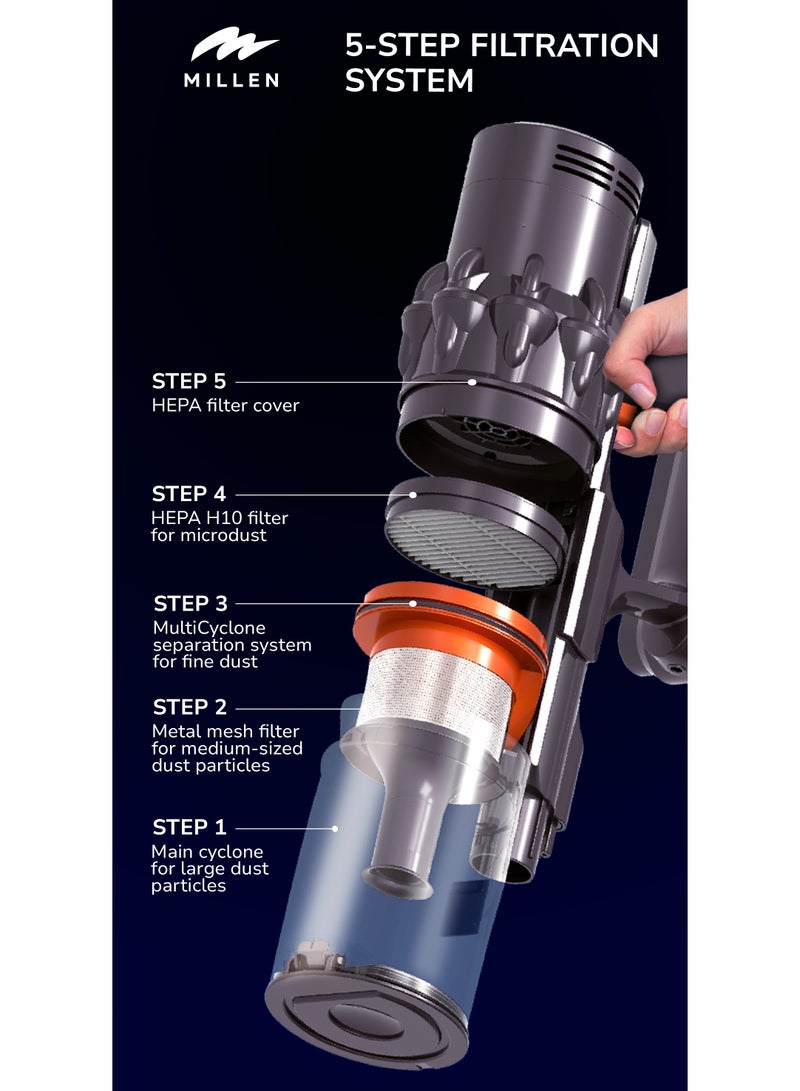 MILLEN

5-STEP FILTRATION SYSTEM

STEP 5
HEPA filter cover

STEP 4
HEPA H10 filter for microdust

STEP 3
MultiCyclone separation system for fine dust

STEP 2
Metal mesh filter for medium-sized dust particles

STEP 1
Main cyclone for large dust particles