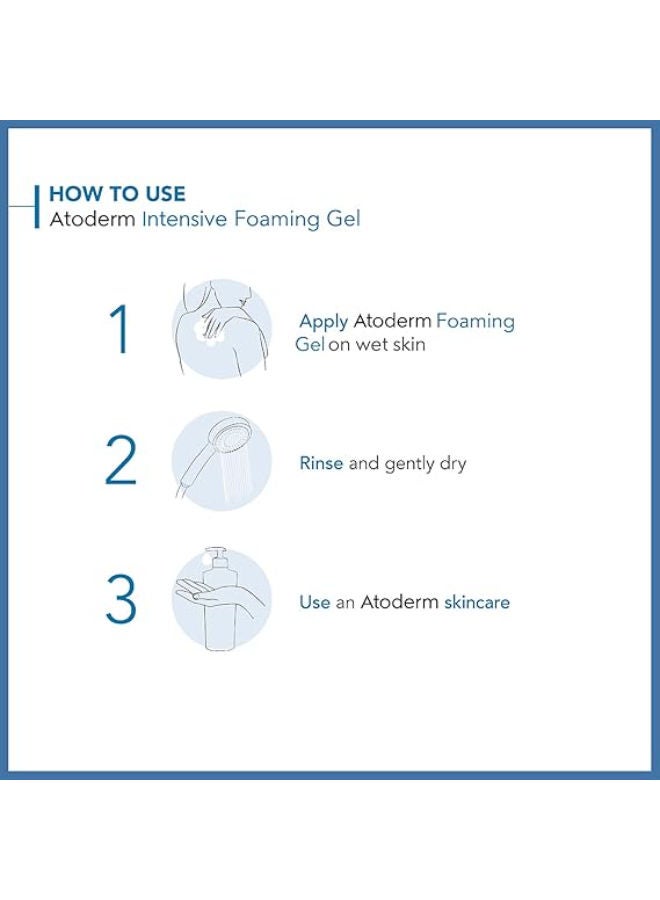 HOW TO USE
Atoderm Intensive Foaming Gel

1

Apply Atoderm Foaming Gel on wet skin

2

Rinse and gently dry

3

Use an Atoderm skincare