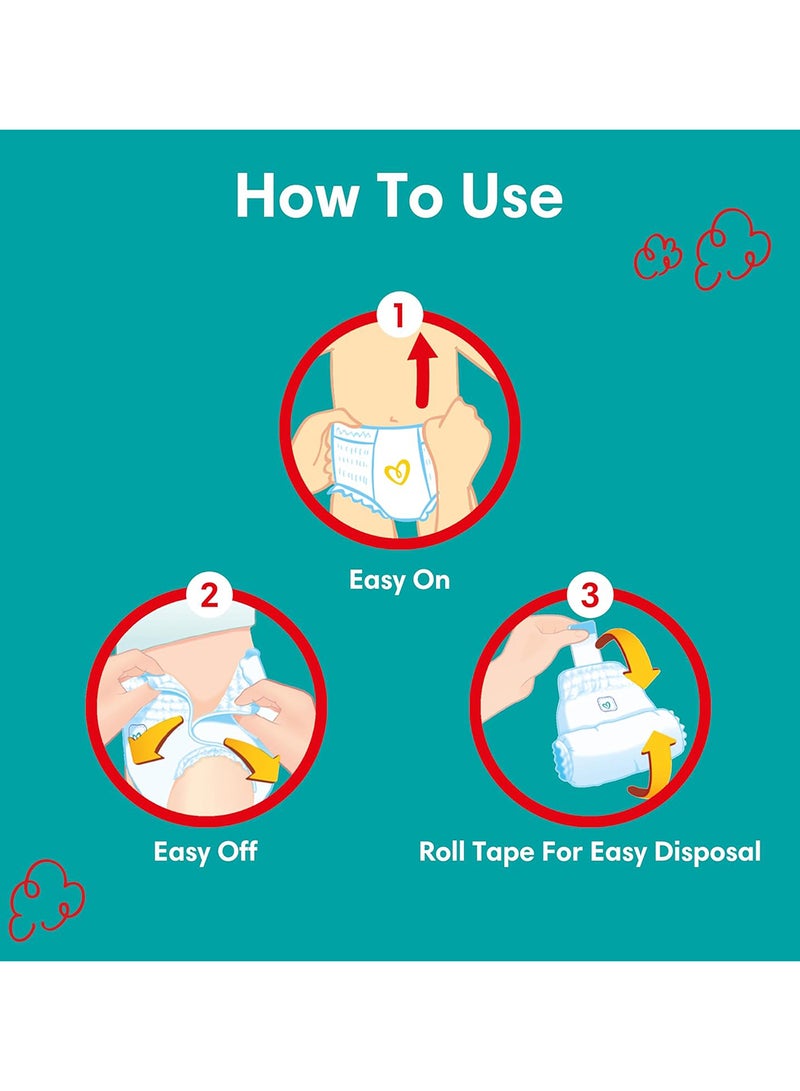 How To Use

1

Easy On

2

Easy Off

3

Roll Tape For Easy Disposal