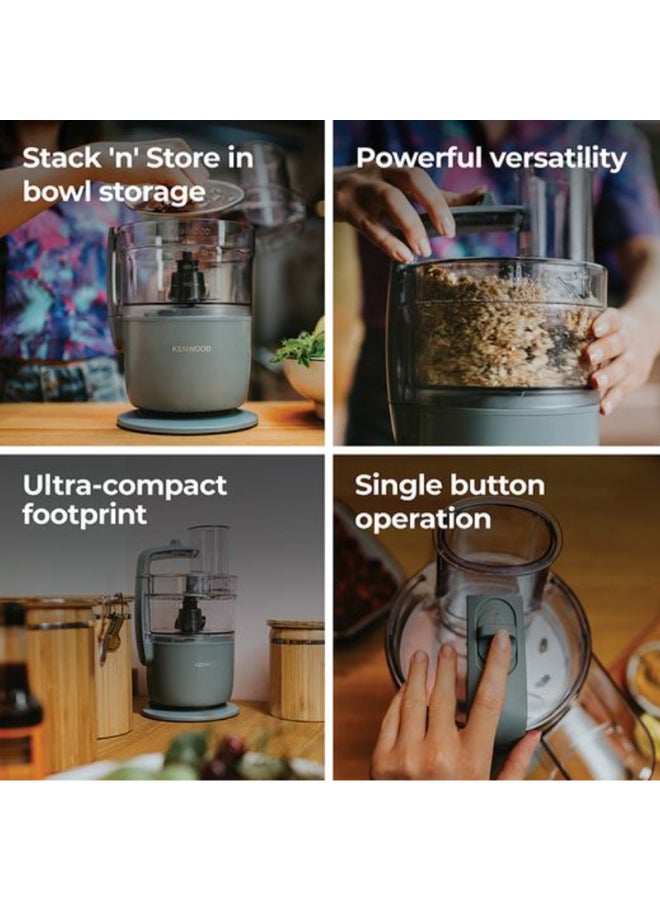 Stack 'n' Store in bowl storage

KENWOOD

Powerful versatility

Ultra-compact footprint

Single button operation