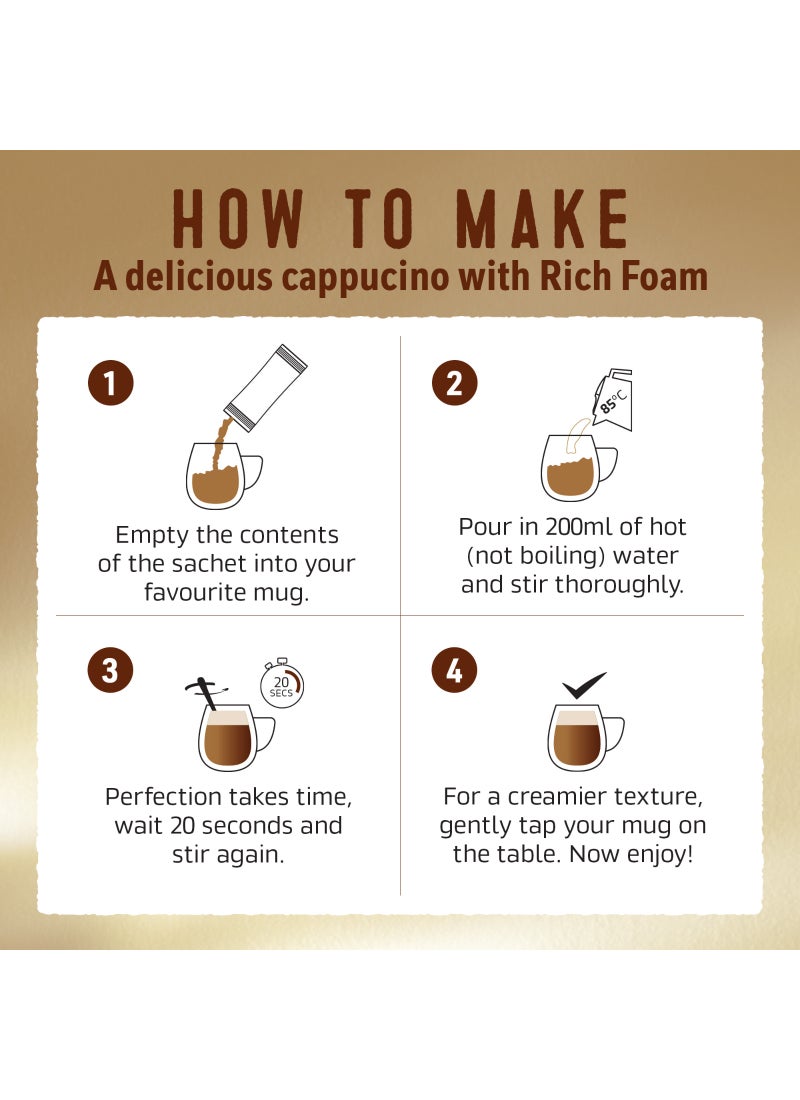 HOW TO MAKE
A delicious cappucino with Rich Foam

1

Empty the contents of the sachet into your favourite mug.

2

85°C

Pour in 200ml of hot (not boiling) water and stir thoroughly.

3

20 SECS

Perfection takes time, wait 20 seconds and stir again.

4

For a creamier texture, gently tap your mug on the table. Now enjoy!