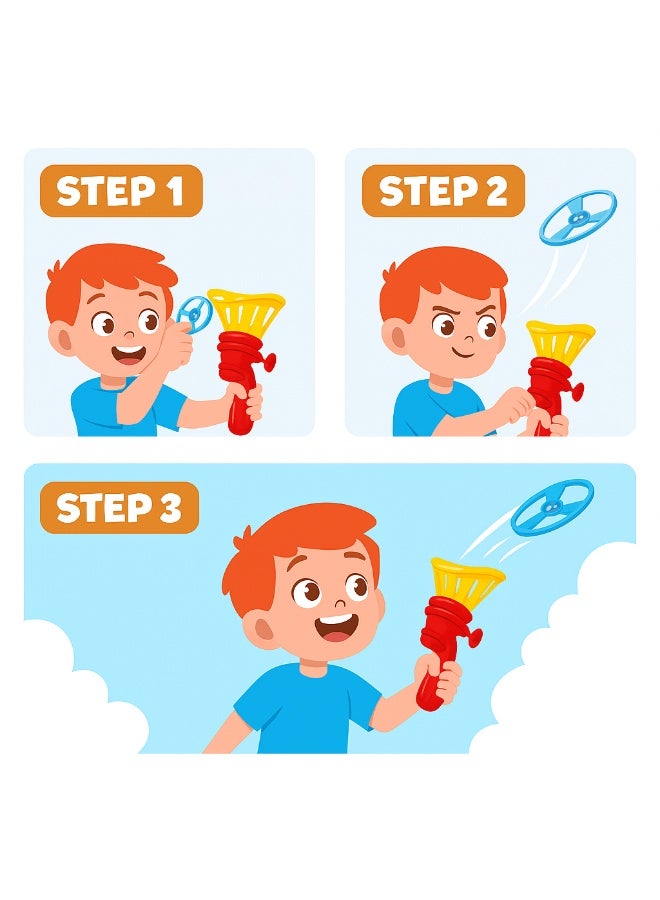 STEP 1

STEP 2

STEP 3