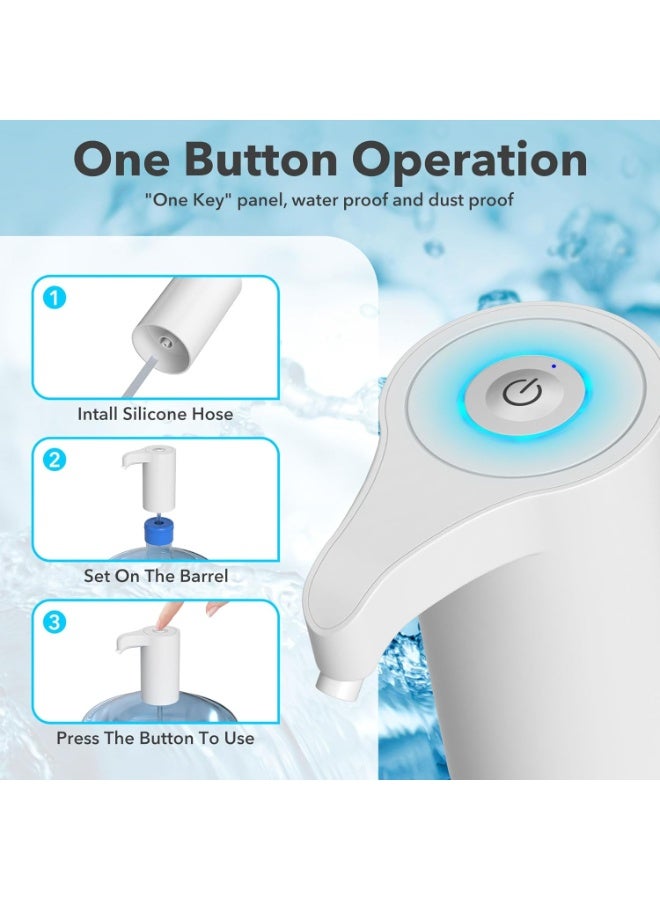 One Button Operation
"One Key" panel, water proof and dust proof

1
Intall Silicone Hose

2
Set On The Barrel

3
Press The Button To Use