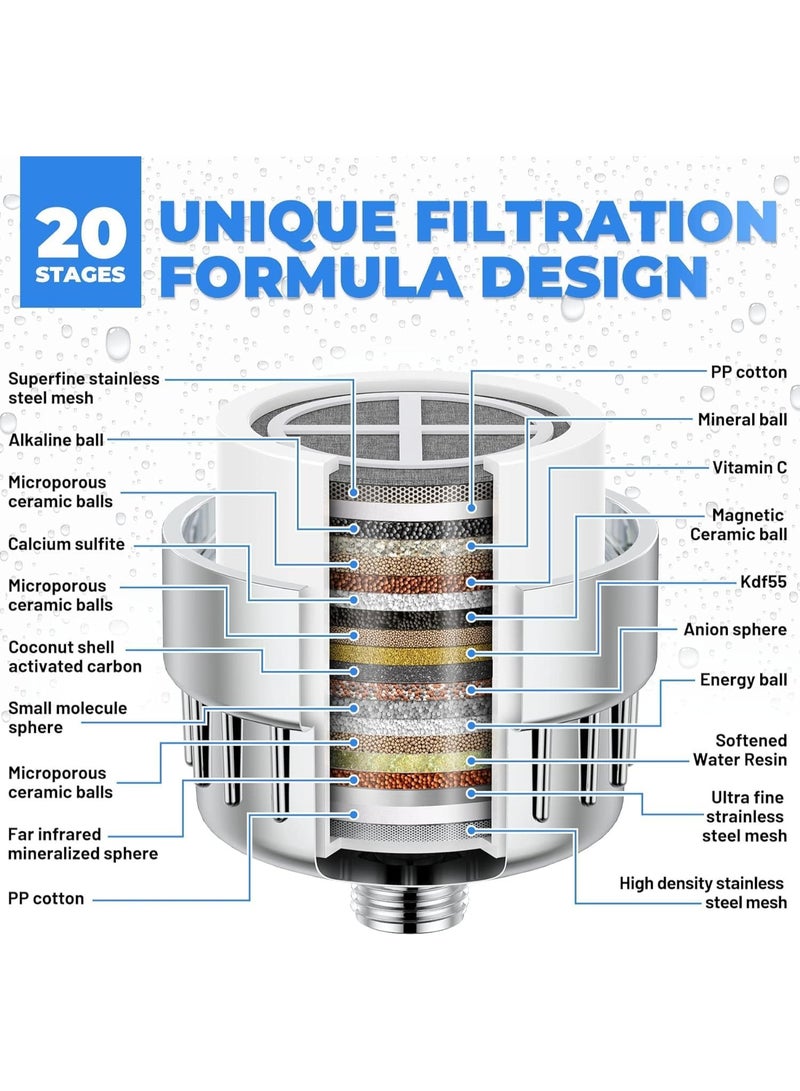 20 STAGES

UNIQUE FILTRATION FORMULA DESIGN

Superfine stainless steel mesh

Alkaline ball

Microporous ceramic balls

Calcium sulfite

Microporous ceramic balls

Coconut shell activated carbon

Small molecule sphere

Microporous ceramic balls

Far infrared mineralized sphere

PP cotton

PP cotton

Mineral ball

Vitamin C

Magnetic Ceramic ball

Kdf55

Anion sphere

Energy ball

Softened Water Resin

Ultra fine strainless steel mesh

High density stainless steel mesh