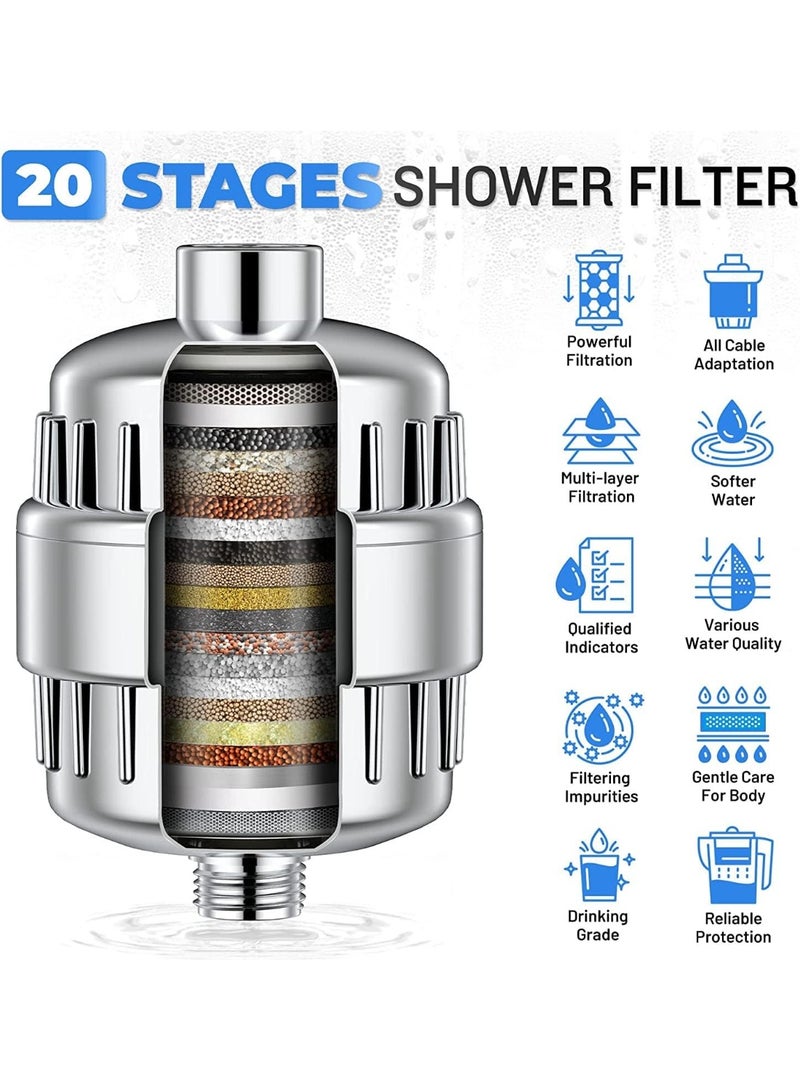 20 STAGES SHOWER FILTER

Powerful Filtration

All Cable Adaptation

Multi-layer Filtration

Softer Water

Qualified Indicators

Various Water Quality

Filtering Impurities

Gentle Care For Body

Drinking Grade

Reliable Protection