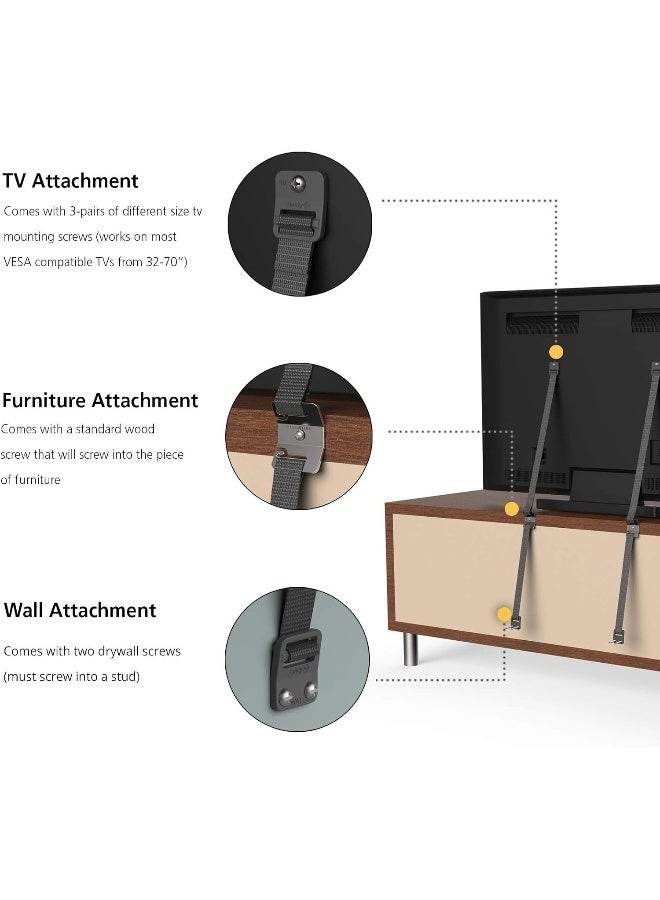 TV Attachment

Comes with 3-pairs of different size tv mounting screws (works on most VESA compatible TVs from 32-70")

Furniture Attachment

Comes with a standard wood screw that will screw into the piece of furniture

Wall Attachment

Comes with two drywall screws (must screw into a stud)