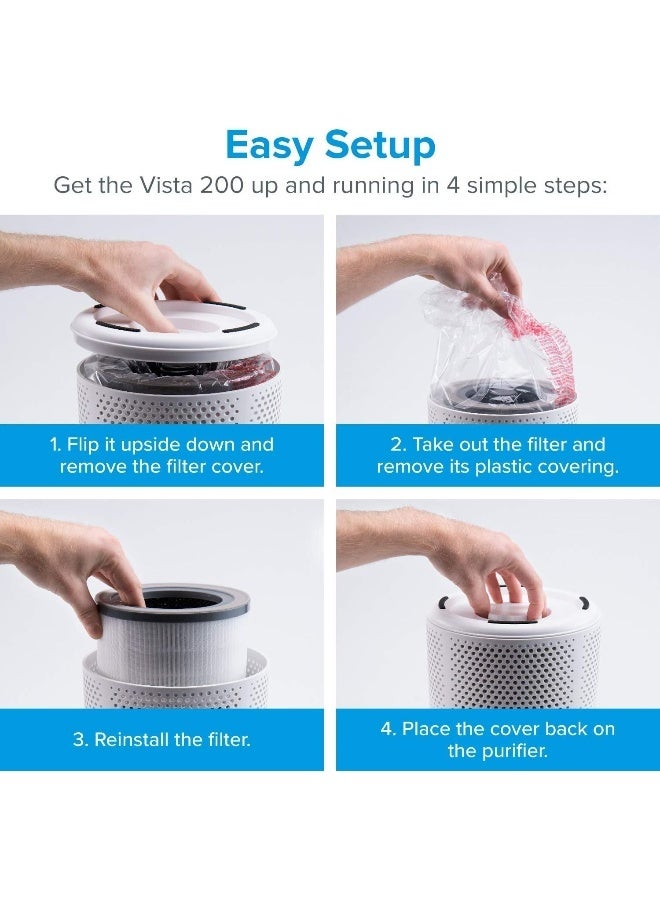 Easy Setup
Get the Vista 200 up and running in 4 simple steps:

1. Flip it upside down and remove the filter cover.

2. Take out the filter and remove its plastic covering.

3. Reinstall the filter.

4. Place the cover back on the purifier.