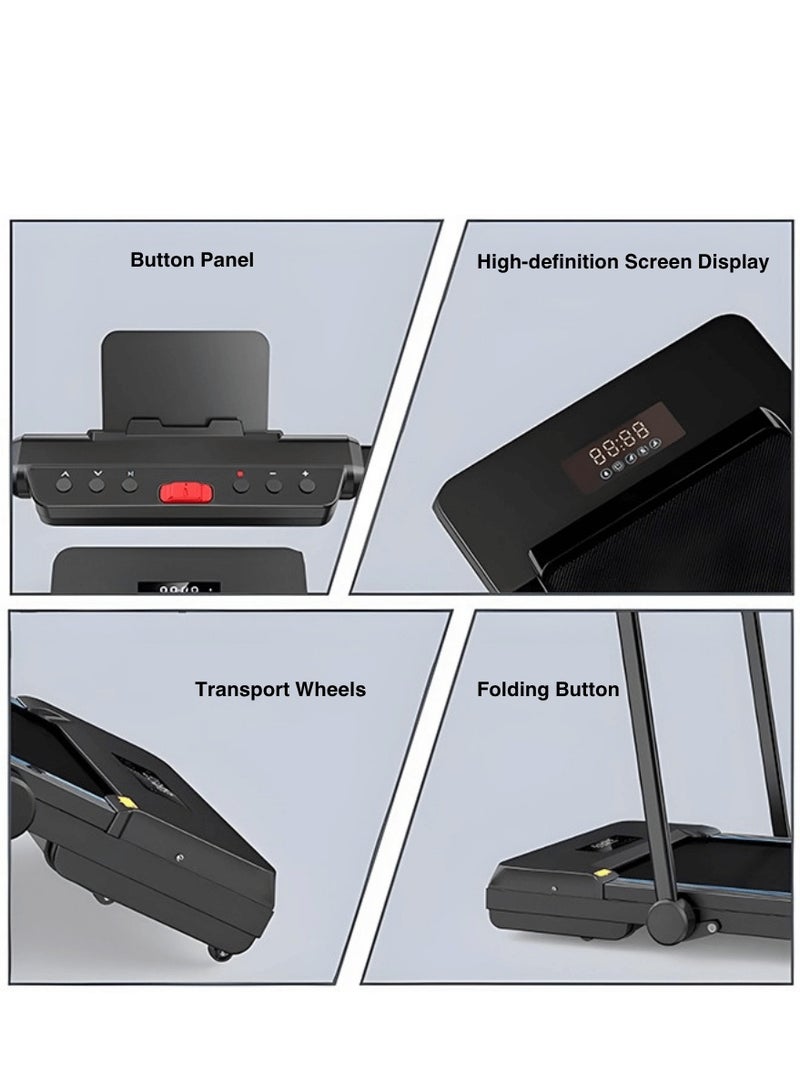 Button Panel

High-definition Screen Display

88:88

Transport Wheels

Folding Button