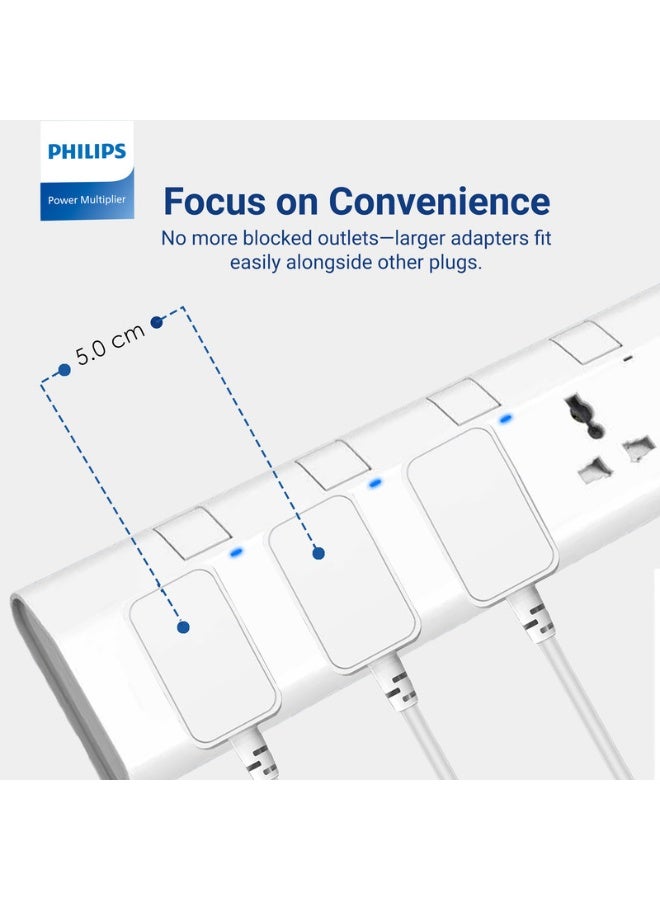 PHILIPS
Power Multiplier

Focus on Convenience
No more blocked outlets—larger adapters fit easily alongside other plugs.

5.0 cm