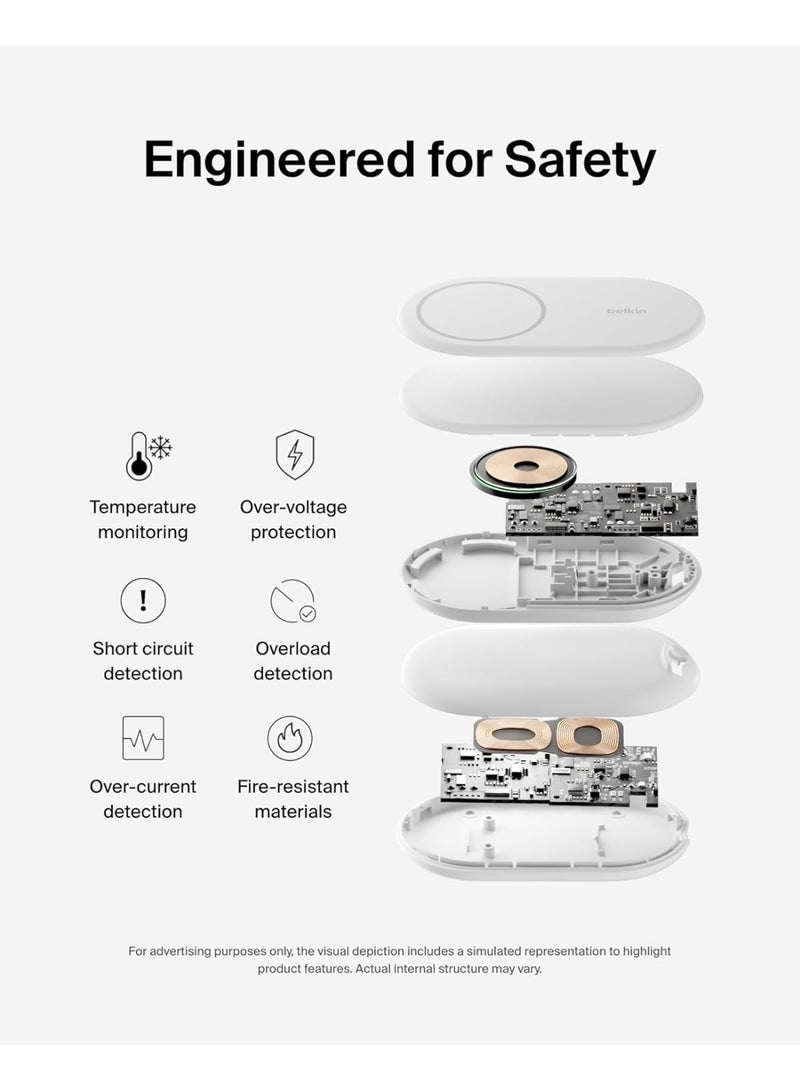 Engineered for Safety

belkin

Temperature monitoring

Over-voltage protection

Short circuit detection

Overload detection

Over-current detection

Fire-resistant materials

For advertising purposes only, the visual depiction includes a simulated representation to highlight product features. Actual internal structure may vary.