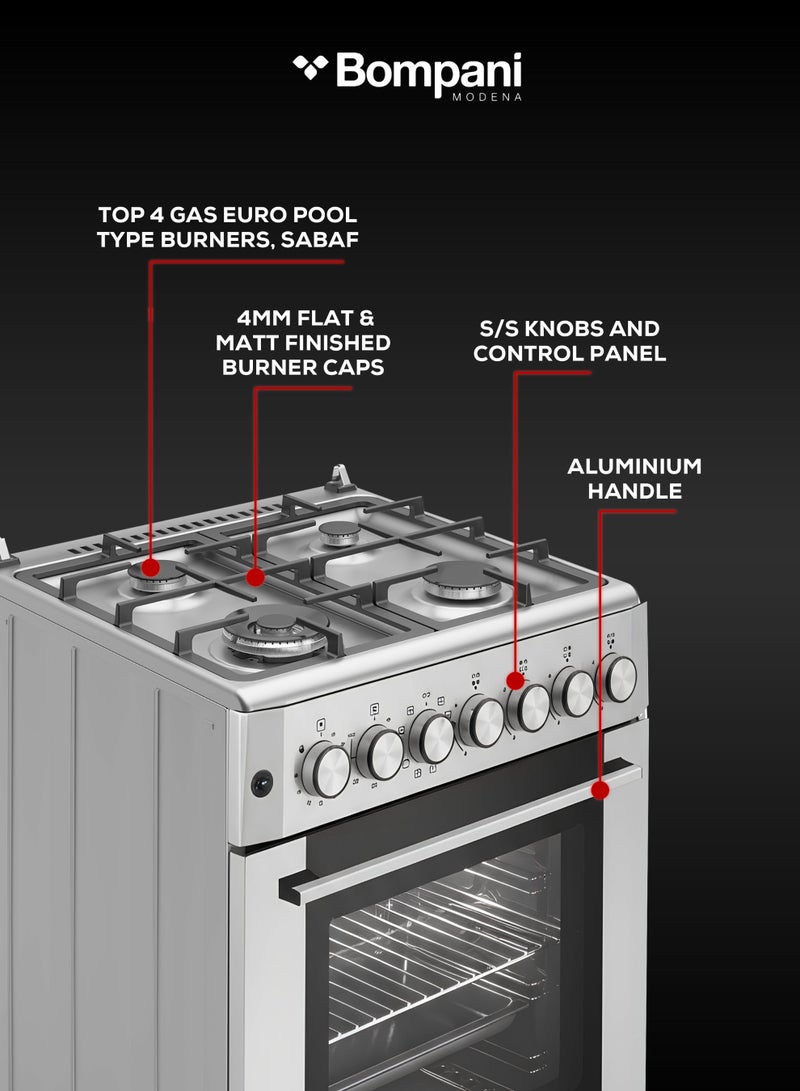 Bompani
MODENA

TOP 4 GAS EURO POOL TYPE BURNERS, SABAF

4MM FLAT & MATT FINISHED BURNER CAPS

S/S KNOBS AND CONTROL PANEL

ALUMINIUM HANDLE