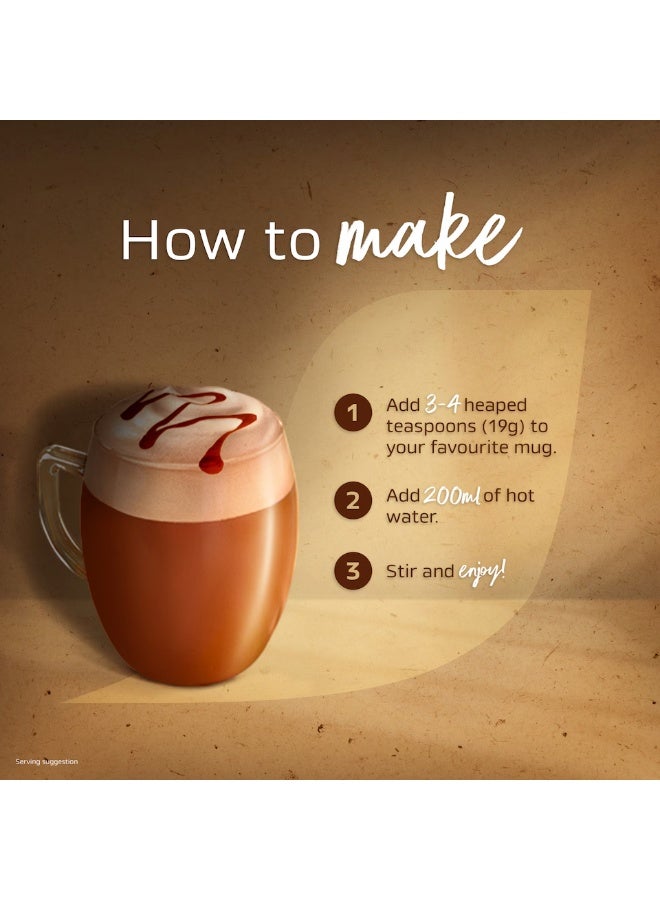 How to make

1 Add 3-4 heaped teaspoons (19g) to your favourite mug.

2 Add 200ml of hot water.

3 Stir and enjoy!

Serving suggestion