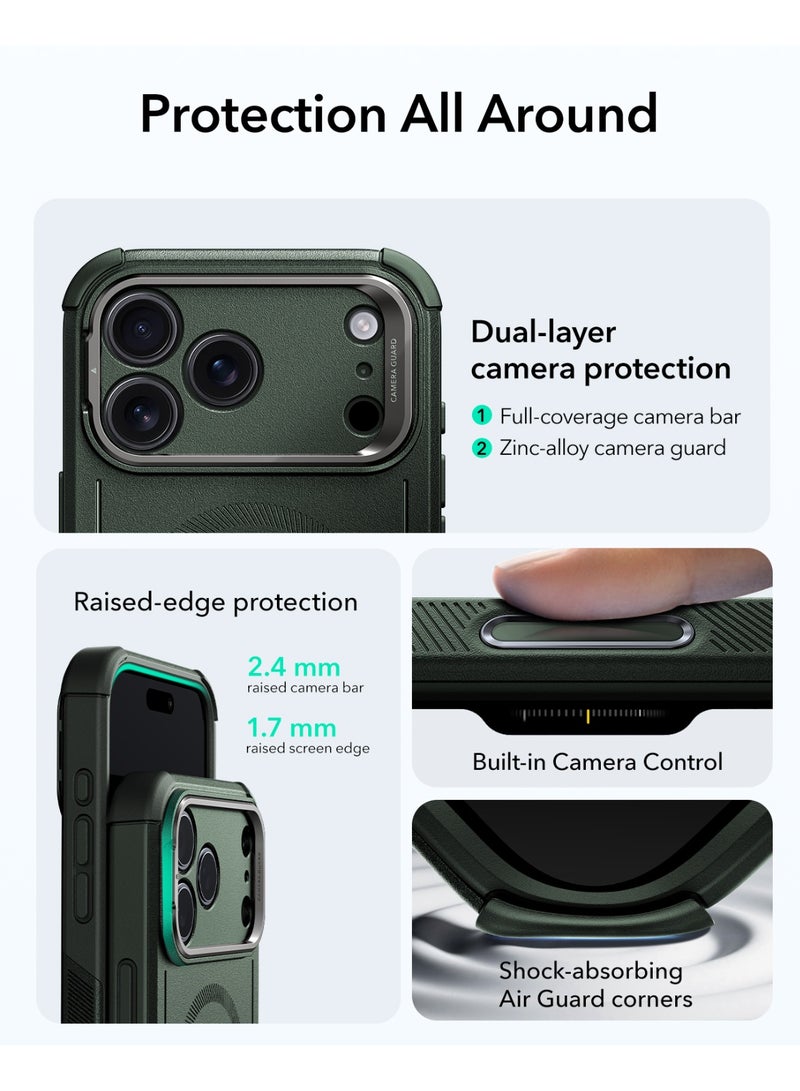 Protection All Around

CAMERA GUARD

Dual-layer camera protection

1 Full-coverage camera bar

2 Zinc-alloy camera guard

Raised-edge protection

2.4 mm
raised camera bar

1.7 mm
raised screen edge

Built-in Camera Control

Shock-absorbing Air Guard corners