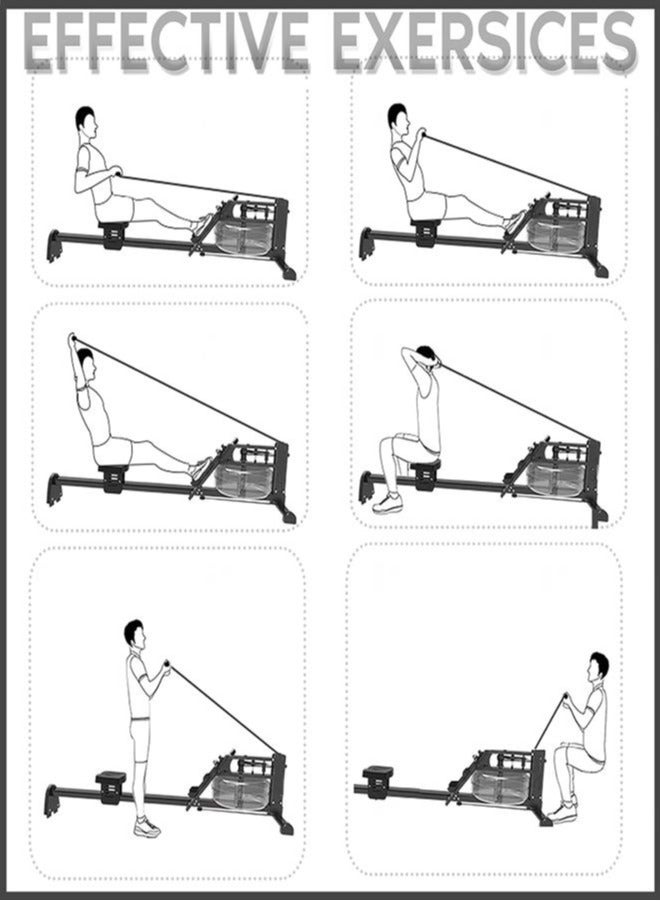 EFFECTIVE EXERSICES