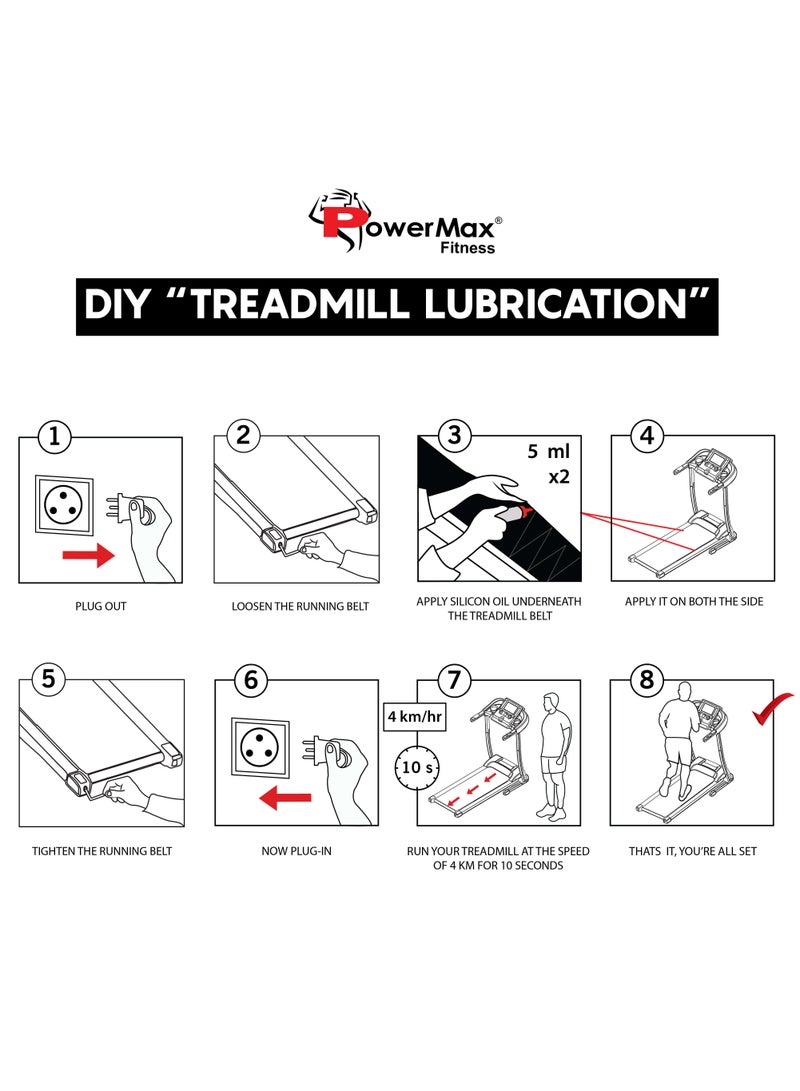 PowerMax®
Fitness

DIY "TREADMILL LUBRICATION"

1
PLUG OUT

2
LOOSEN THE RUNNING BELT

3
5 ml
x2
APPLY SILICON OIL UNDERNEATH THE TREADMILL BELT

4
APPLY IT ON BOTH THE SIDE

5
TIGHTEN THE RUNNING BELT

6
NOW PLUG-IN

7
4 km/hr
10 s
RUN YOUR TREADMILL AT THE SPEED OF 4 KM FOR 10 SECONDS

8
THATS IT, YOU'RE ALL SET