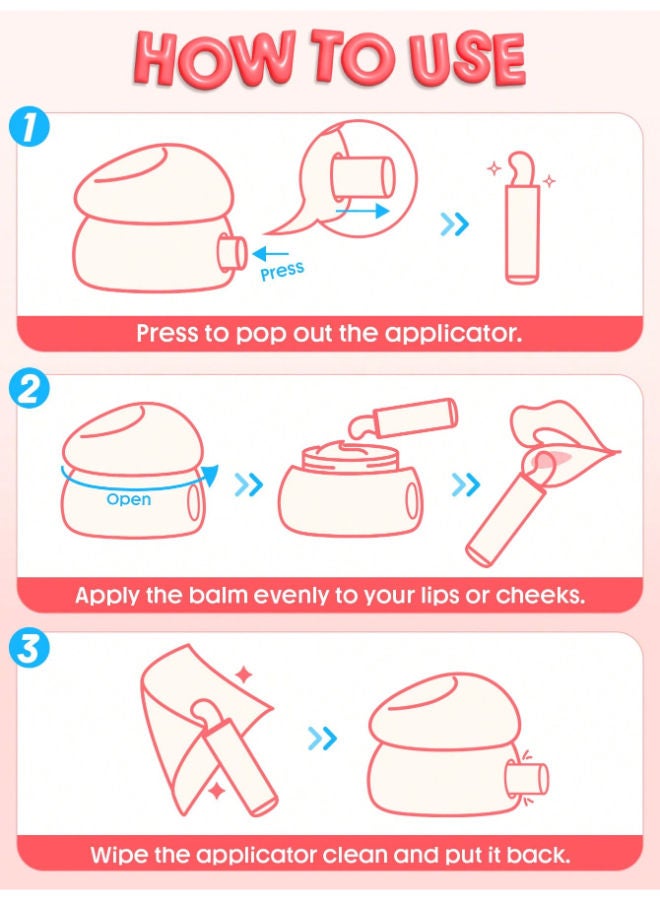 HOW TO USE

1

Press

Press to pop out the applicator.

2

Open

Apply the balm evenly to your lips or cheeks.

3

Wipe the applicator clean and put it back.