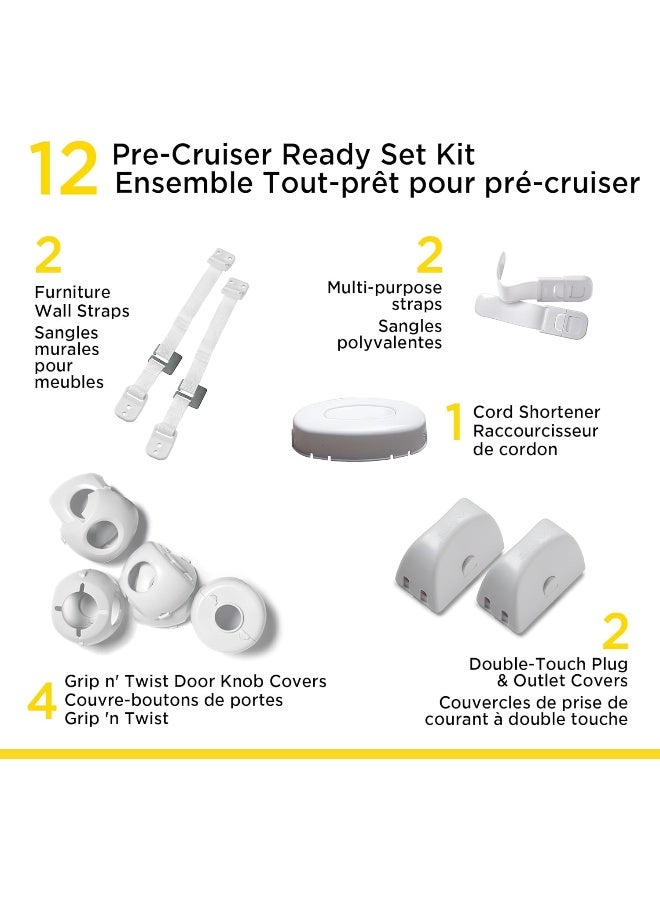 12 Pre-Cruiser Ready Set Kit
Ensemble Tout-prêt pour pré-cruiser

2
Furniture Wall Straps
Sangles murales pour meubles

2
Multi-purpose straps
Sangles polyvalentes

1 Cord Shortener
Raccourcisseur de cordon

4 Grip n' Twist Door Knob Covers
Couvre-boutons de portes Grip 'n Twist

2
Double-Touch Plug & Outlet Covers
Couvercles de prise de courant à double touche