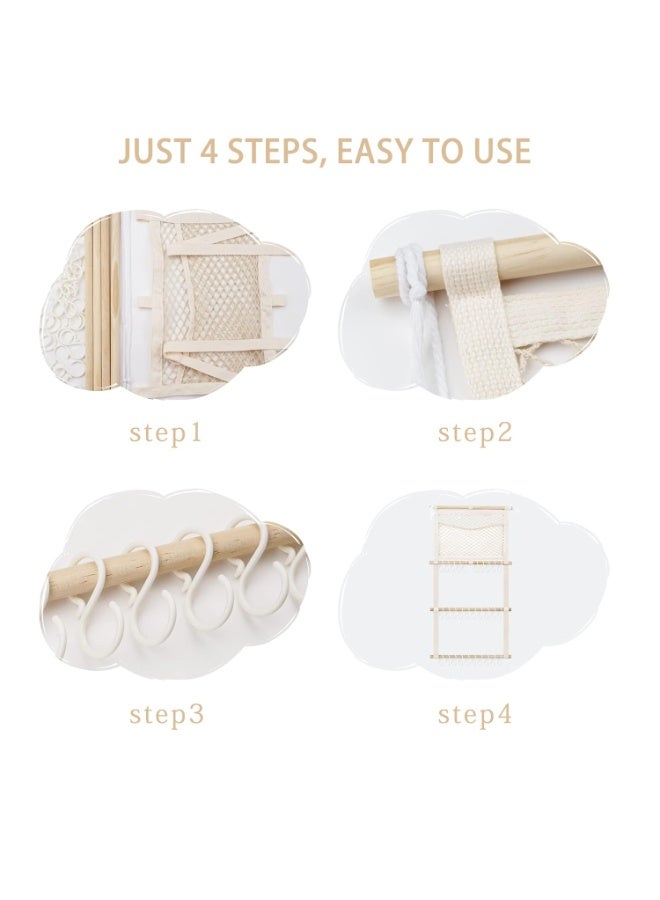 JUST 4 STEPS, EASY TO USE

step1

step2

step3

step4