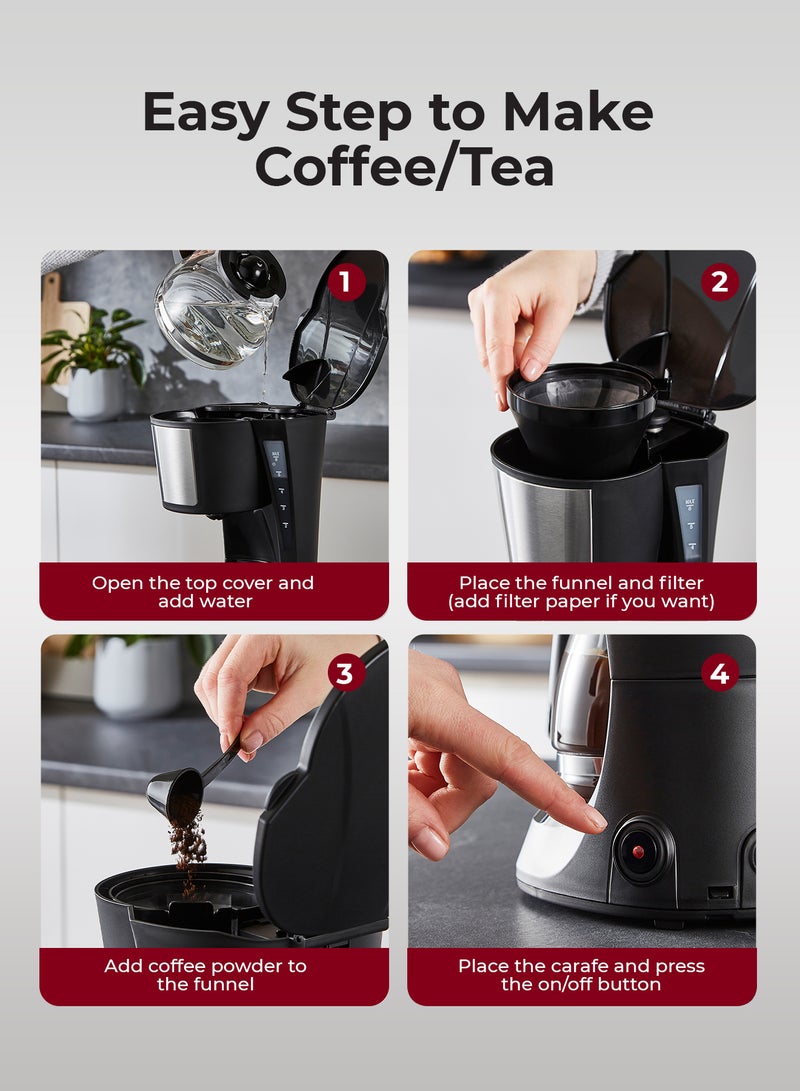 Easy Step to Make Coffee/Tea

1

MAX

Open the top cover and add water

2

MAX

Place the funnel and filter (add filter paper if you want)

3

Add coffee powder to the funnel

4

Place the carafe and press the on/off button