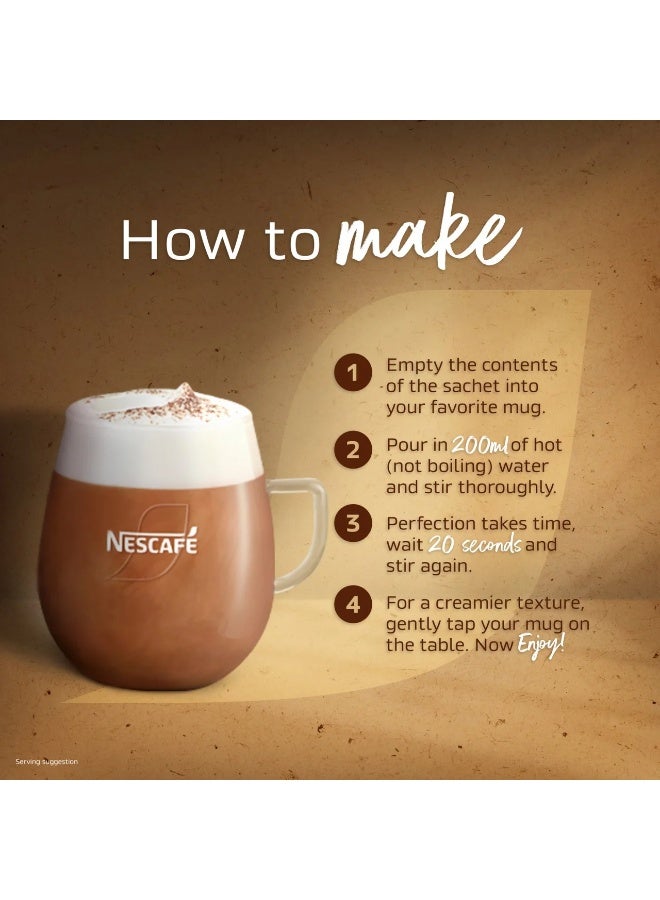 How to make

NESCAFÉ

1 Empty the contents of the sachet into your favorite mug.

2 Pour in 200ml of hot (not boiling) water and stir thoroughly.

3 Perfection takes time, wait 20 seconds and stir again.

4 For a creamier texture, gently tap your mug on the table. Now Enjoy!

Serving suggestion