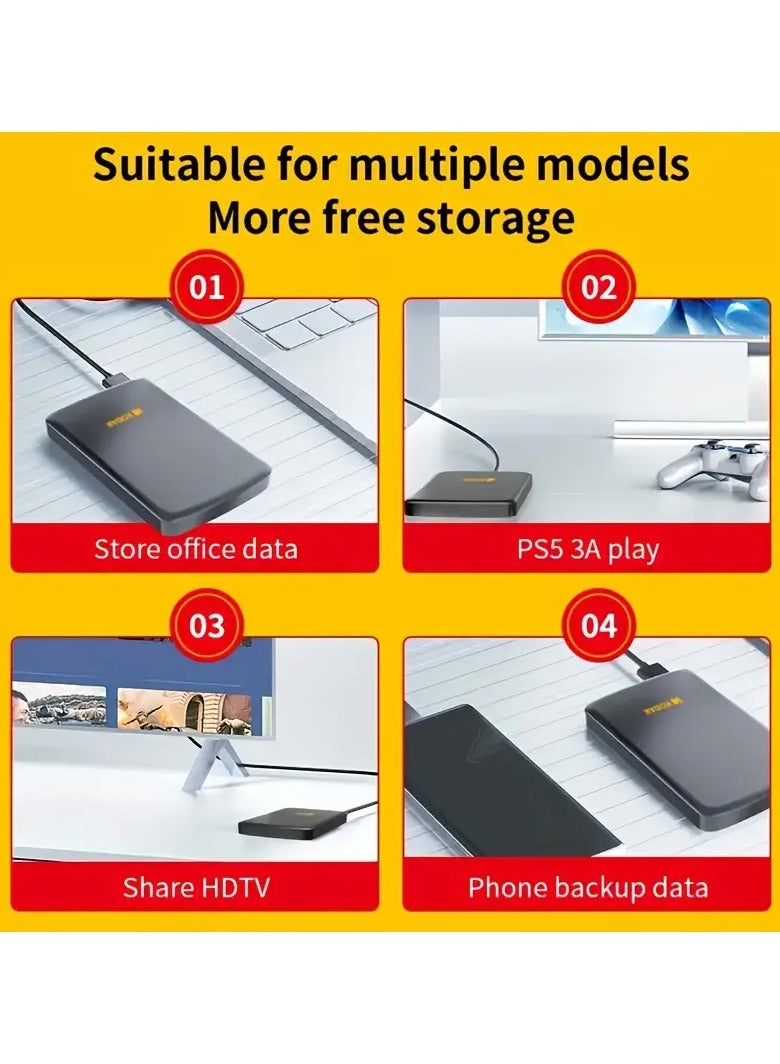 Suitable for multiple models
More free storage

01

Store office data

02

PS5 3A play

03

Share HDTV

04

Phone backup data