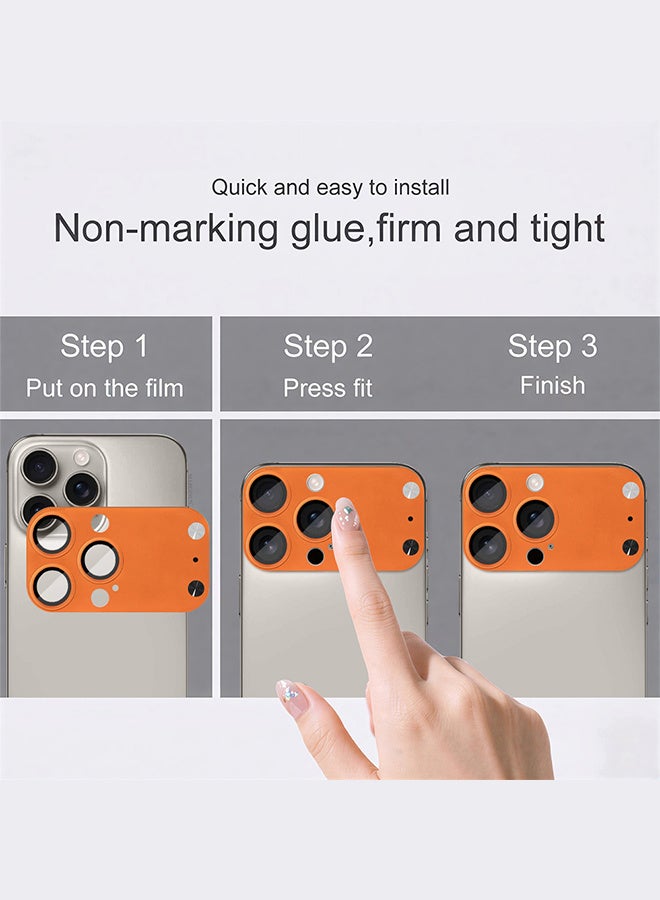 Quick and easy to install

Non-marking glue,firm and tight

Step 1
Put on the film

Step 2
Press fit

Step 3
Finish