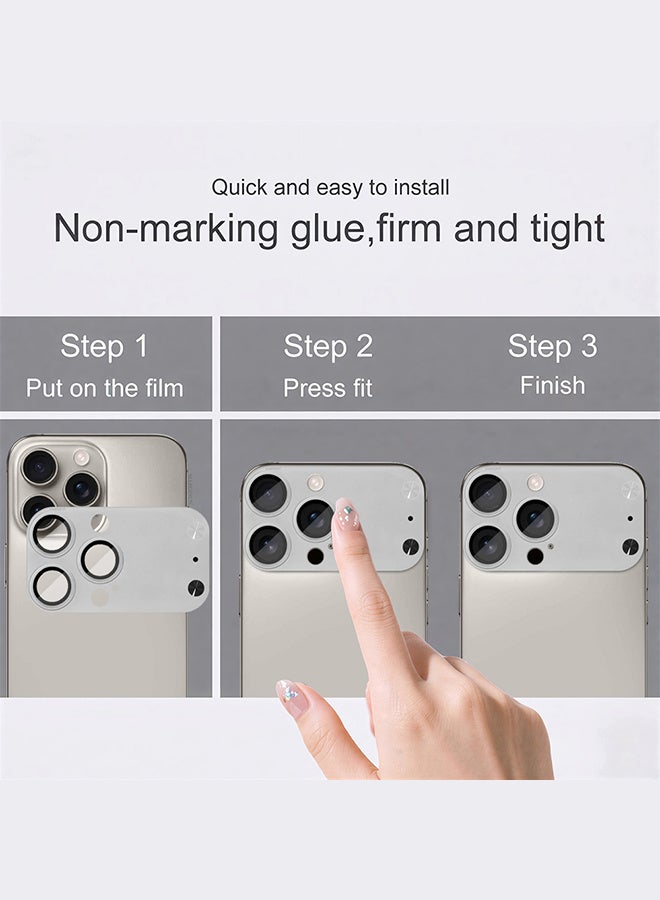 Quick and easy to install

Non-marking glue,firm and tight

Step 1
Put on the film

Step 2
Press fit

Step 3
Finish