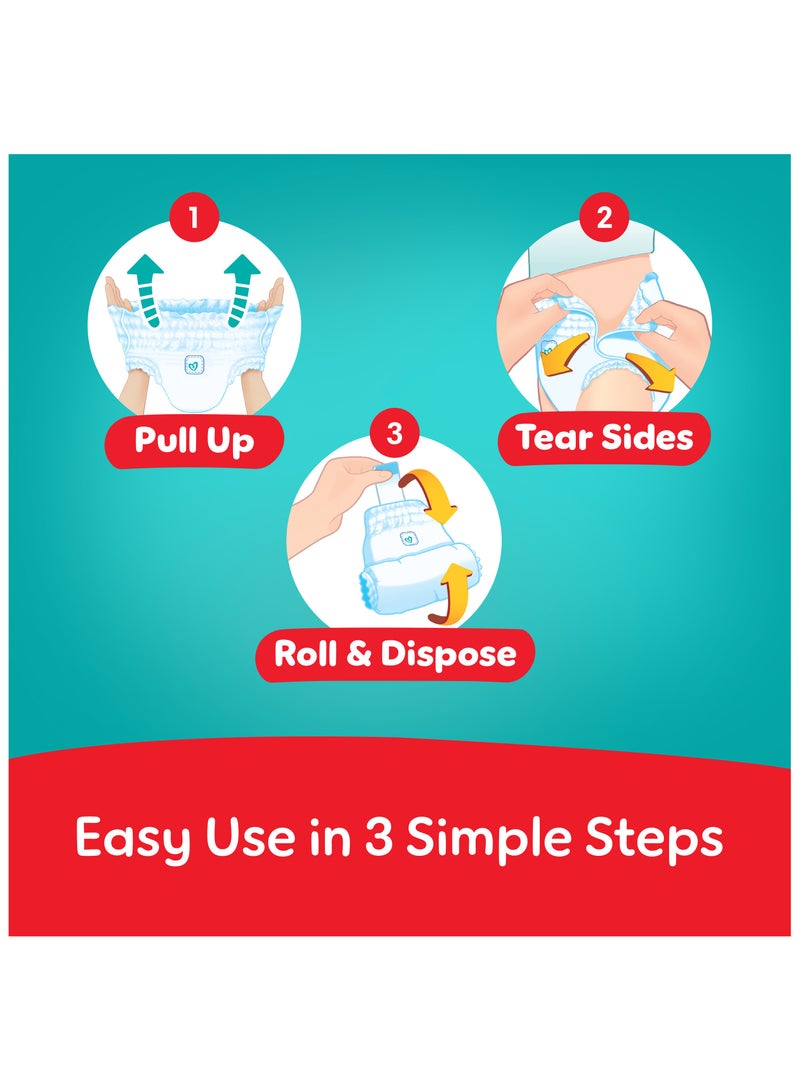 1
Pull Up
2
Tear Sides
3
Roll & Dispose

Easy Use in 3 Simple Steps