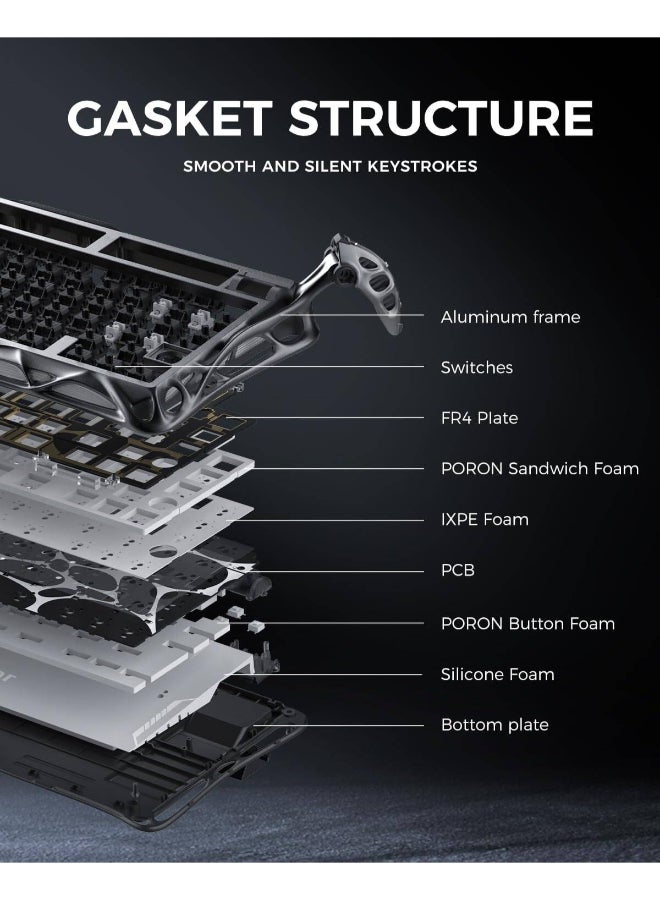 GASKET STRUCTURE

SMOOTH AND SILENT KEYSTROKES

Aluminum frame

Switches

FR4 Plate

PORON Sandwich Foam

IXPE Foam

PCB

PORON Button Foam

Silicone Foam

Bottom plate