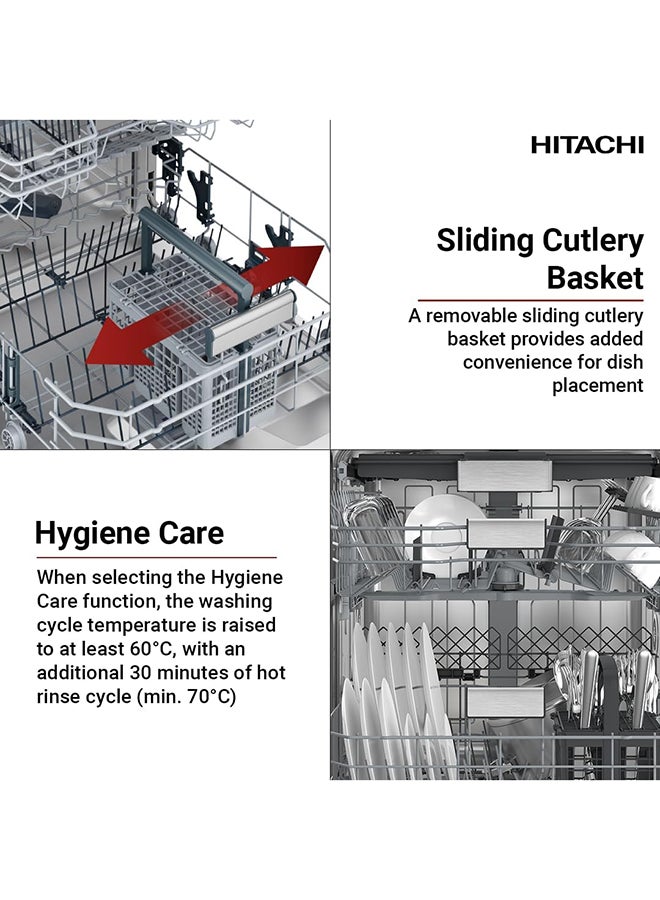 HITACHI

Sliding Cutlery Basket

A removable sliding cutlery basket provides added convenience for dish placement

Hygiene Care

When selecting the Hygiene Care function, the washing cycle temperature is raised to at least 60°C, with an additional 30 minutes of hot rinse cycle (min. 70°C)