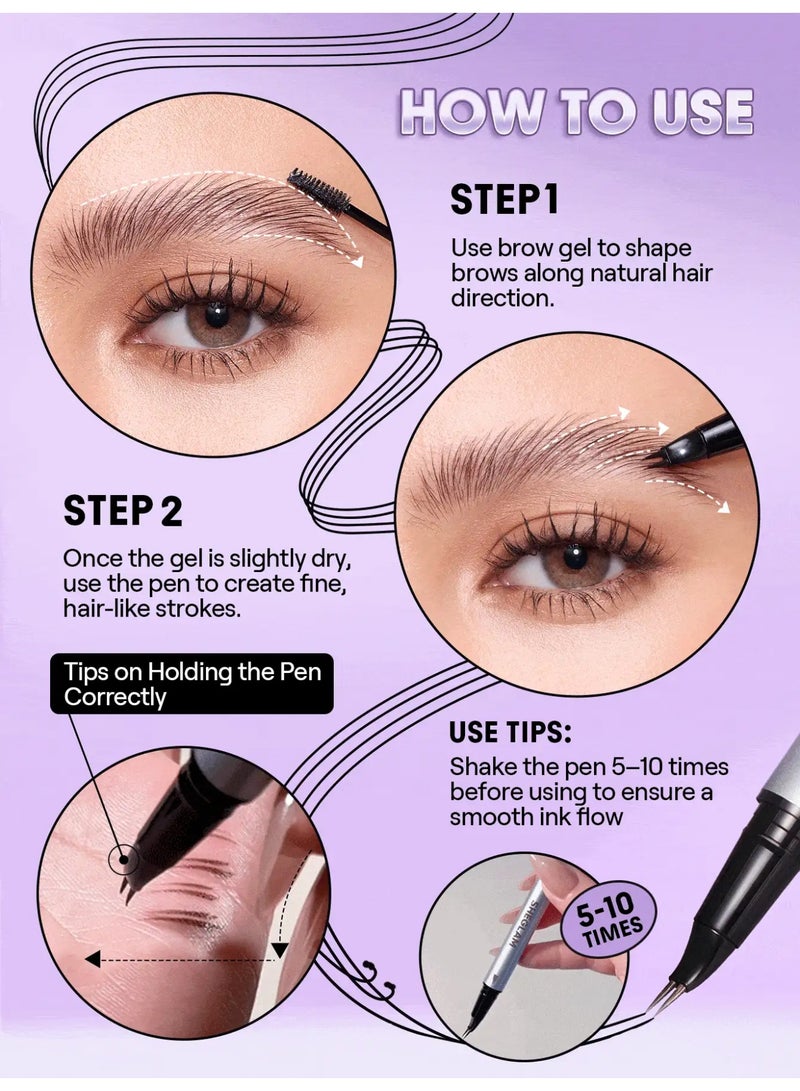 HOW TO USE

STEP 1
Use brow gel to shape brows along natural hair direction.

STEP 2
Once the gel is slightly dry, use the pen to create fine, hair-like strokes.

Tips on Holding the Pen Correctly

USE TIPS:
Shake the pen 5–10 times before using to ensure a smooth ink flow

SHEGLAM

5-10 TIMES