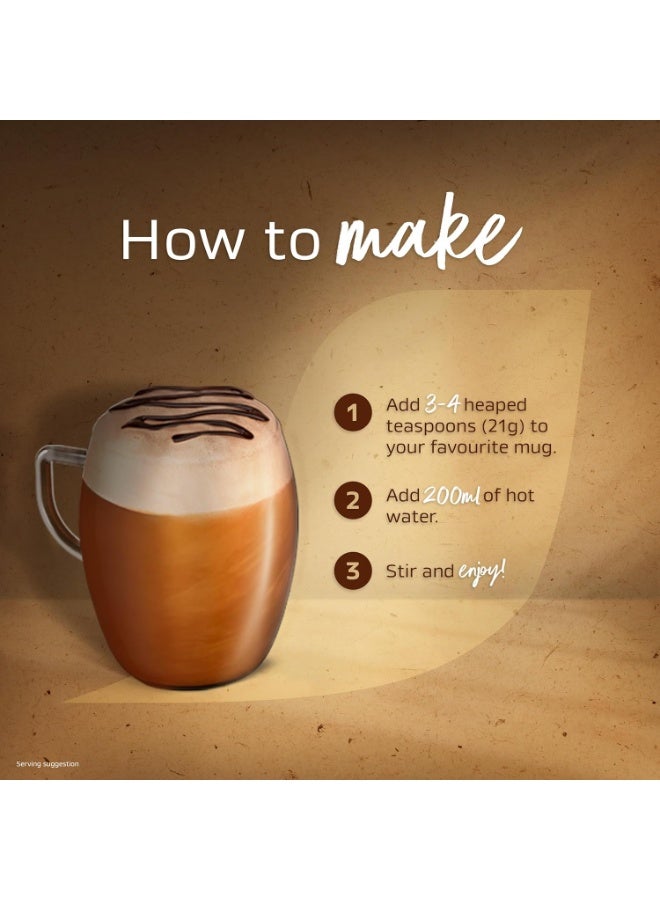 How to make

1 Add 3-4 heaped teaspoons (21g) to your favourite mug.

2 Add 200ml of hot water.

3 Stir and enjoy!

Serving suggestion